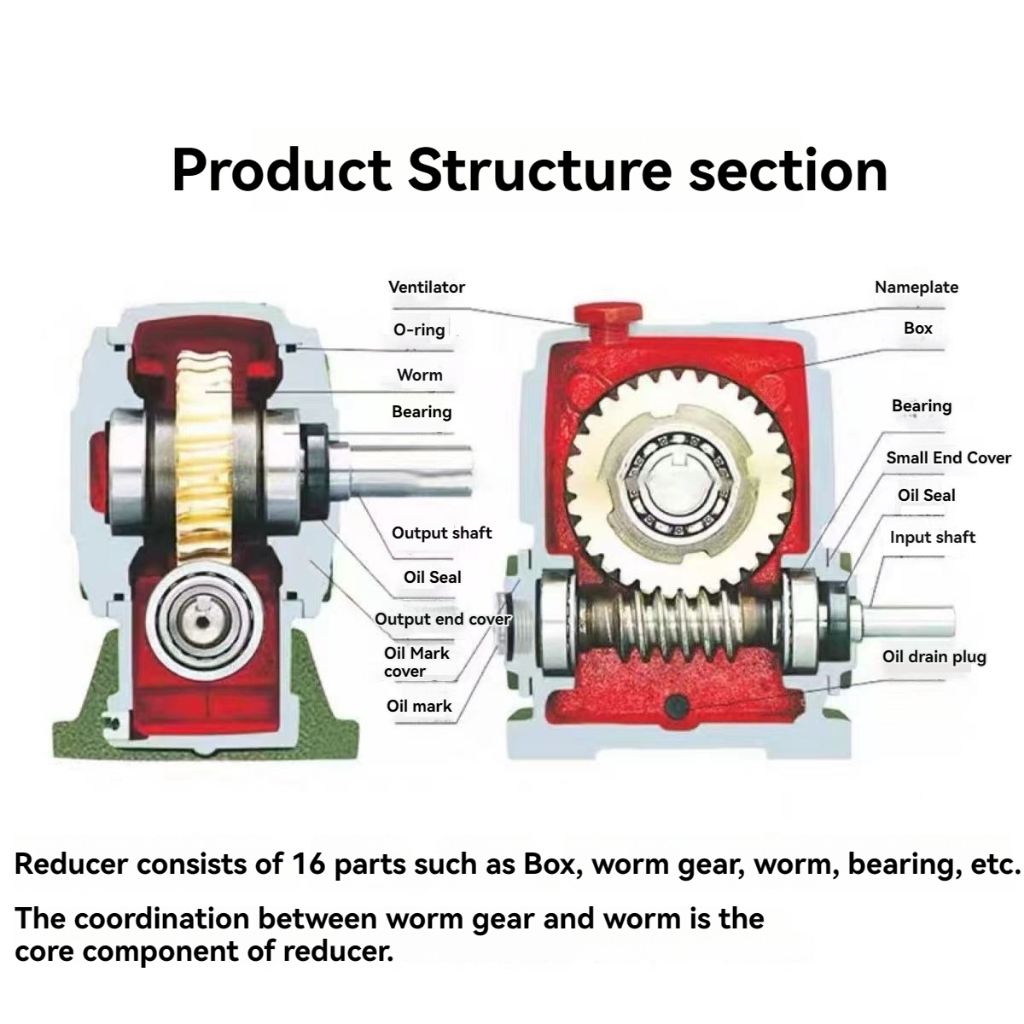 Product Structure section

Ventilator
O-ring
Worm
Bearing
Output shaft
Oil Seal
Output end cover
Oil Mark cover
Oil mark

Nameplate
Box
Bearing
Small End Cover
Oil Seal
Input shaft
Oil drain plug

Reducer consists of 16 parts such as Box, worm gear, worm, bearing, etc.

The coordination between worm gear and worm is the core component of reducer.