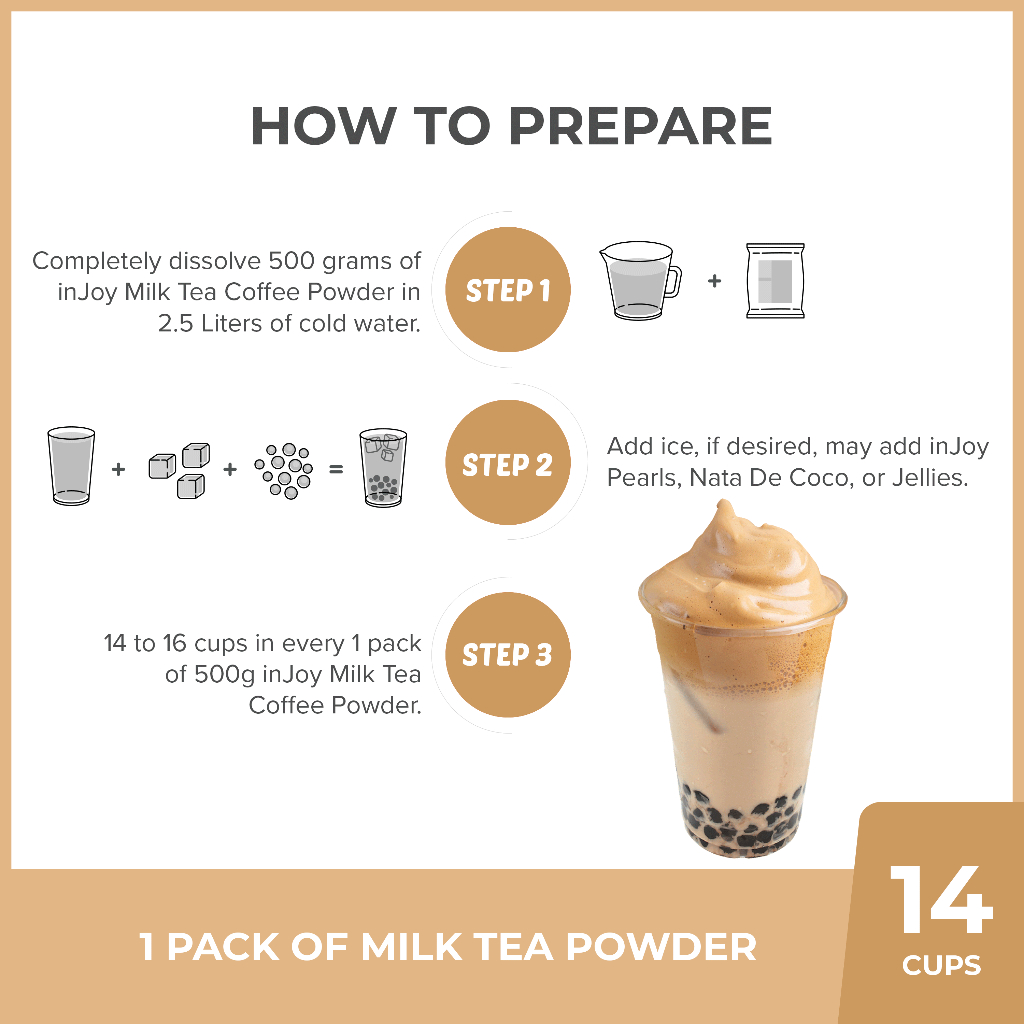 HOW TO PREPARE

Completely dissolve 500 grams of inJoy Milk Tea Coffee Powder in 2.5 Liters of cold water.

STEP 1

+

+ + =

STEP 2

Add ice, if desired, may add inJoy Pearls, Nata De Coco, or Jellies.

14 to 16 cups in every 1 pack of 500g inJoy Milk Tea Coffee Powder.

STEP 3

1 PACK OF MILK TEA POWDER

14
CUPS