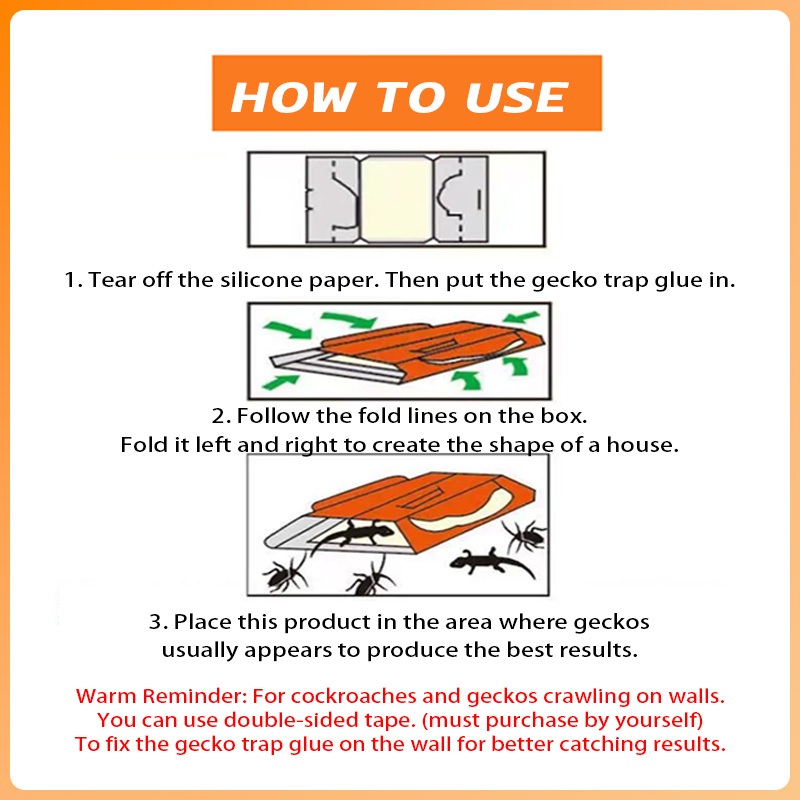 HOW TO USE

1. Tear off the silicone paper. Then put the gecko trap glue in.

2. Follow the fold lines on the box.
Fold it left and right to create the shape of a house.

3. Place this product in the area where geckos usually appears to produce the best results.

Warm Reminder: For cockroaches and geckos crawling on walls. You can use double-sided tape. (must purchase by yourself) To fix the gecko trap glue on the wall for better catching results.