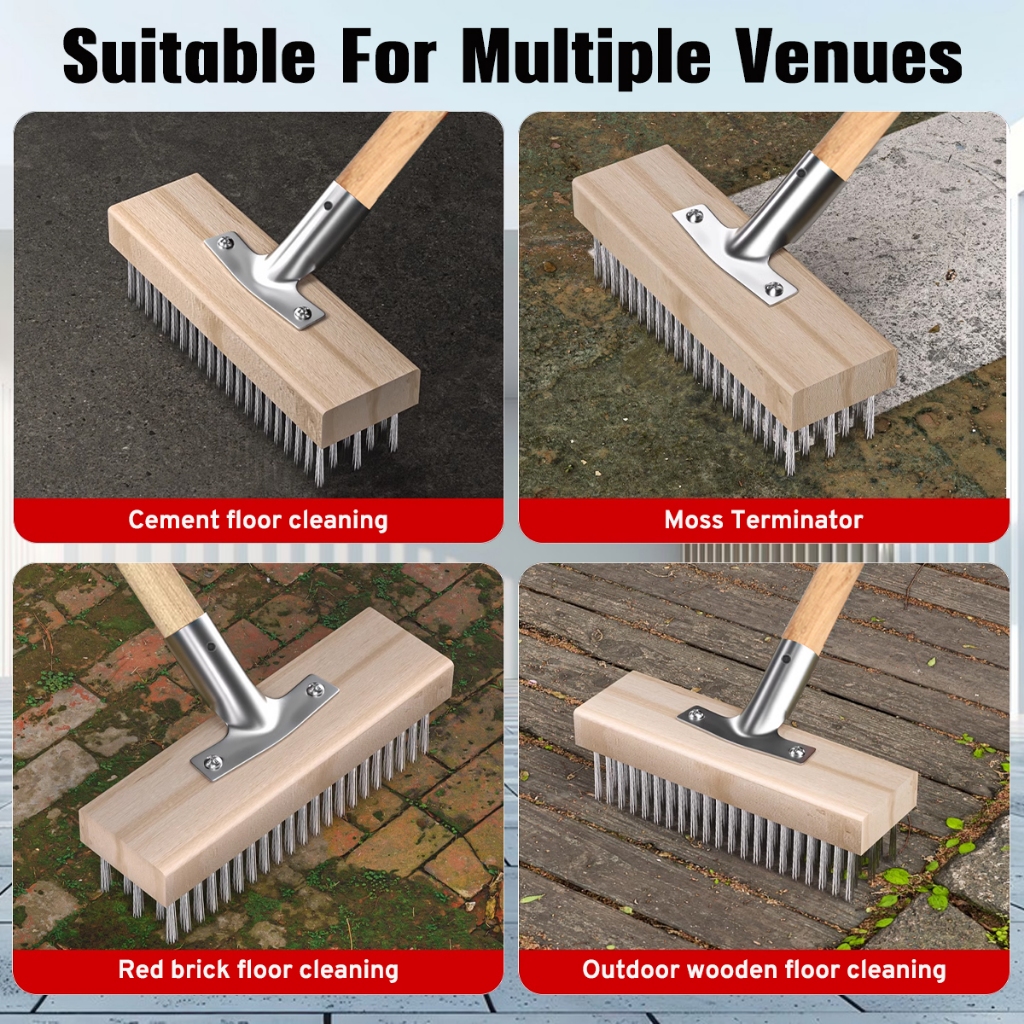 Suitable For Multiple Venues

Cement floor cleaning

Moss Terminator

Red brick floor cleaning

Outdoor wooden floor cleaning