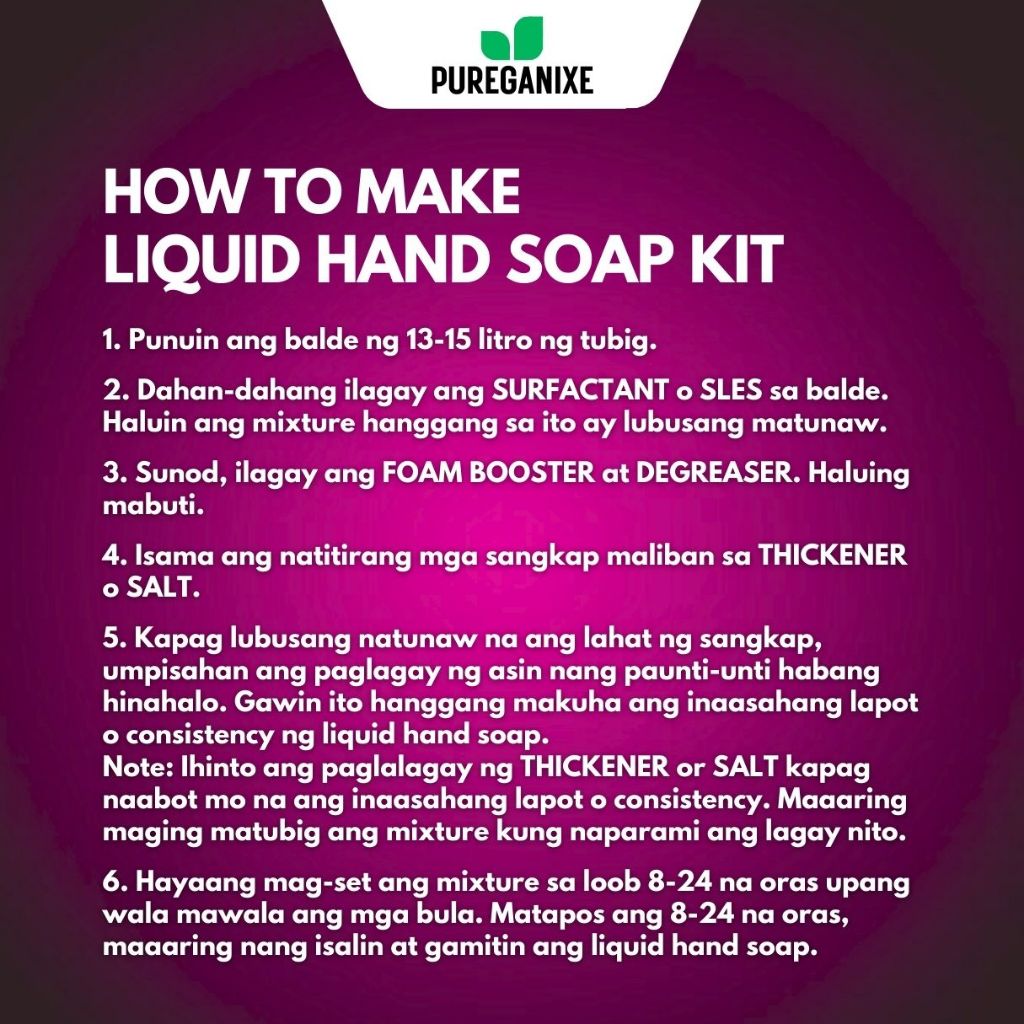 PUREGANIXE

HOW TO MAKE
LIQUID HAND SOAP KIT

1. Punuin ang balde ng 13-15 litro ng tubig.

2. Dahan-dahang ilagay ang SURFACTANT o SLES sa balde. Haluin ang mixture hanggang sa ito ay lubusang matunaw.

3. Sunod, ilagay ang FOAM BOOSTER at DEGREASER. Haluing mabuti.

4. Isama ang natitirang mga sangkap maliban sa THICKENER o SALT.

5. Kapag lubusang natunaw na ang lahat ng sangkap, umpisahan ang paglagay ng asin nang paunti-unti habang hinahalo. Gawin ito hanggang makuha ang inaasahang lapot o consistency ng liquid hand soap.
Note: Ihinto ang paglalagay ng THICKENER or SALT kapag naabot mo na ang inaasahang lapot o consistency. Maaaring maging matubig ang mixture kung naparami ang lagay nito.

6. Hayaang mag-set ang mixture sa loob 8-24 na oras upang wala mawala ang mga bula. Matapos ang 8-24 na oras, maaaring nang isalin at gamitin ang liquid hand soap.