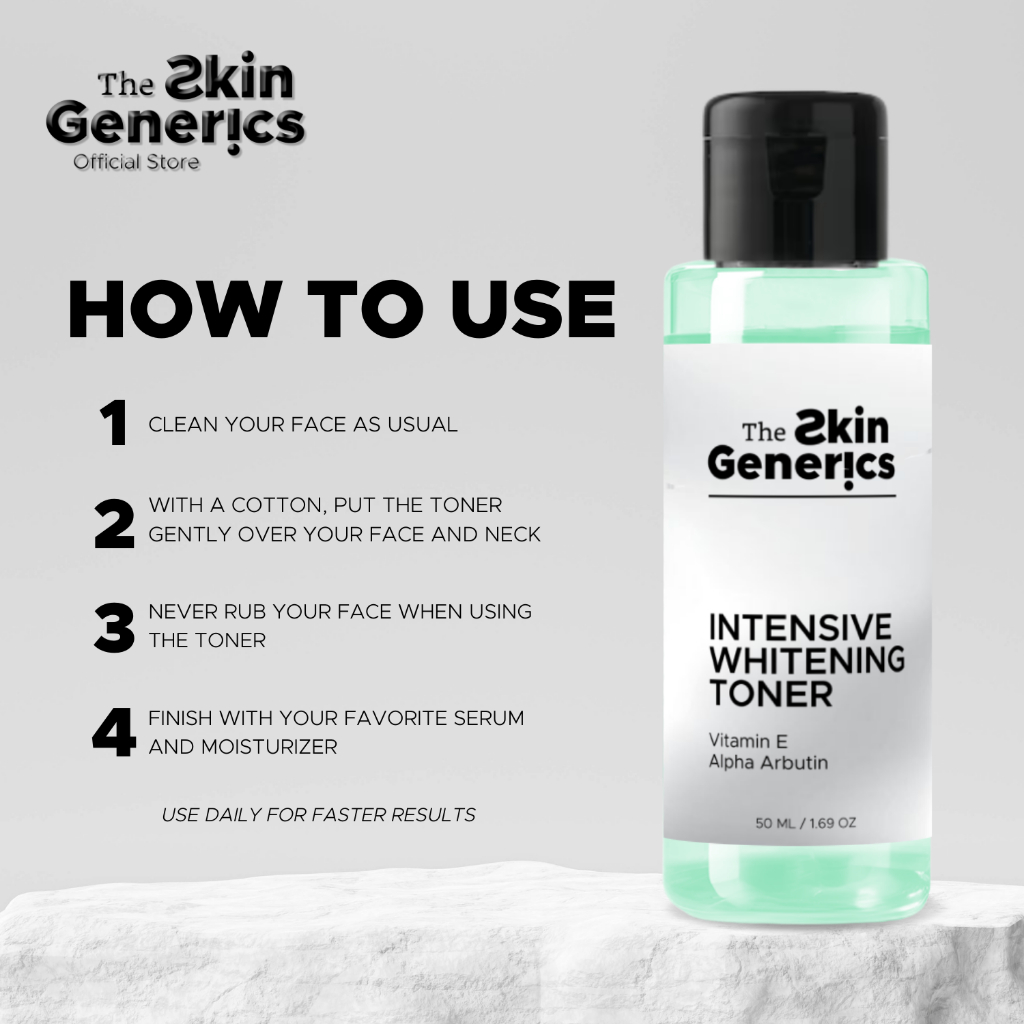 The Skin Generics
Official Store

HOW TO USE

1 CLEAN YOUR FACE AS USUAL

2 WITH A COTTON, PUT THE TONER GENTLY OVER YOUR FACE AND NECK

3 NEVER RUB YOUR FACE WHEN USING THE TONER

4 FINISH WITH YOUR FAVORITE SERUM AND MOISTURIZER

USE DAILY FOR FASTER RESULTS

The Skin Generics

INTENSIVE WHITENING TONER

Vitamin E
Alpha Arbutin

50 ML / 1.69 OZ