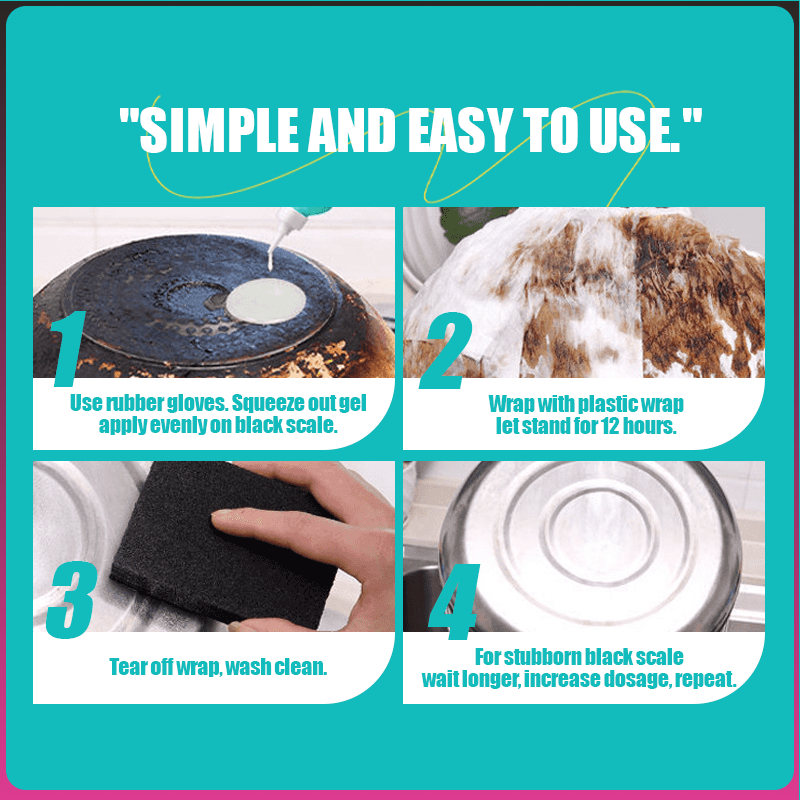 "SIMPLE AND EASY TO USE."

1

Use rubber gloves. Squeeze out gel apply evenly on black scale.

2

Wrap with plastic wrap let stand for 12 hours.

3

Tear off wrap, wash clean.

4

For stubborn black scale wait longer, increase dosage, repeat.