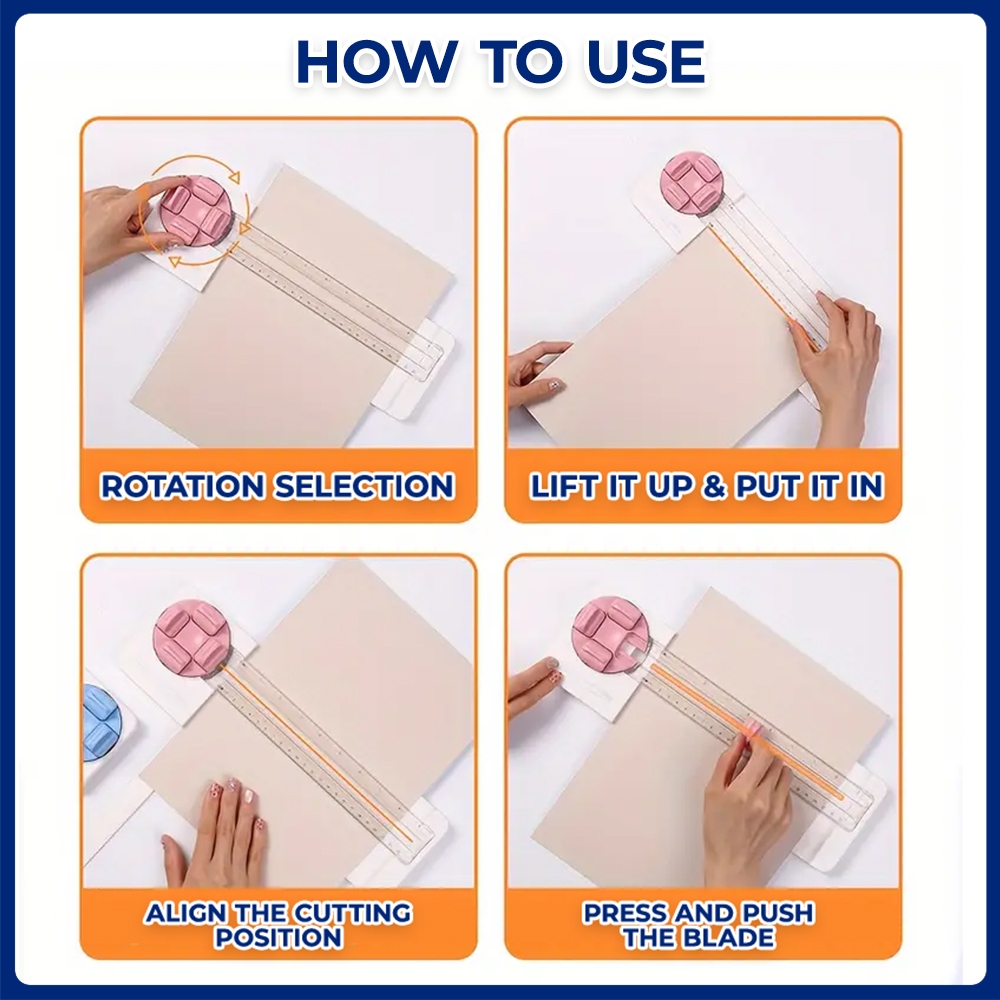 HOW TO USE

ROTATION SELECTION

LIFT IT UP & PUT IT IN

ALIGN THE CUTTING POSITION

PRESS AND PUSH THE BLADE