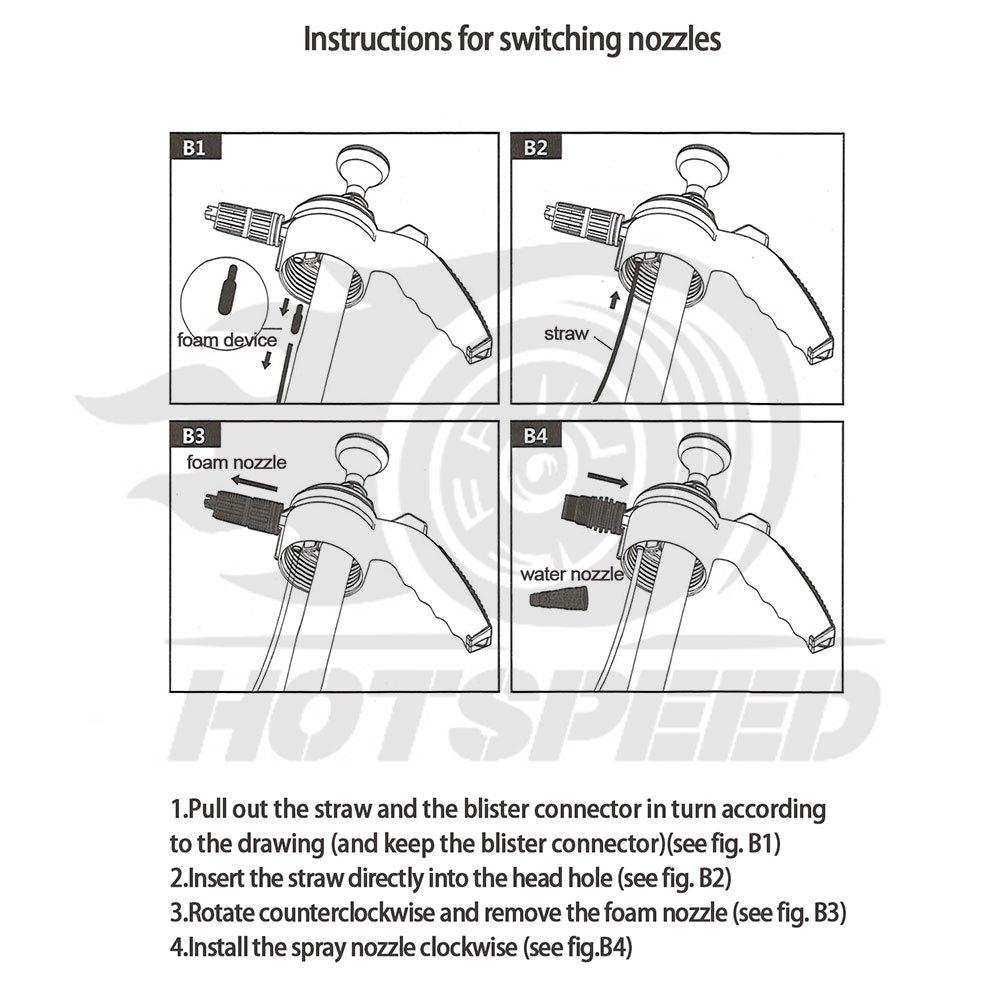 Instructions for switching nozzles

B1

foam device

B2

straw

B3

foam nozzle

B4

water nozzle

HOTSPEED

1.Pull out the straw and the blister connector in turn according to the drawing (and keep the blister connector)(see fig. B1)
2.Insert the straw directly into the head hole (see fig. B2)
3.Rotate counterclockwise and remove the foam nozzle (see fig. B3)
4.Install the spray nozzle clockwise (see fig.B4)