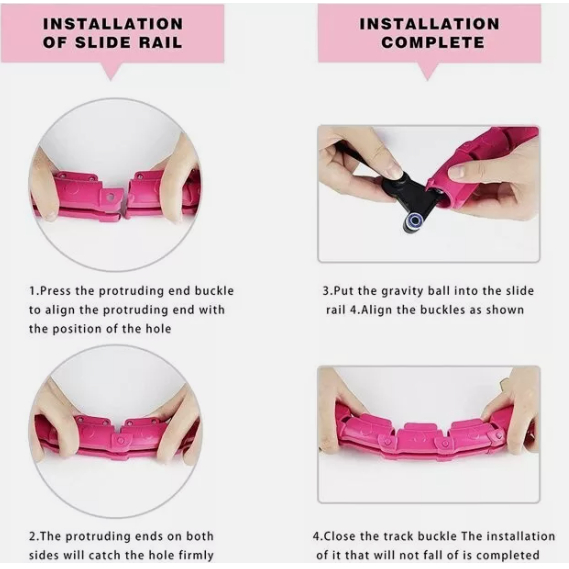 INSTALLATION OF SLIDE RAIL

1.Press the protruding end buckle to align the protruding end with the position of the hole

2.The protruding ends on both sides will catch the hole firmly

INSTALLATION COMPLETE

3.Put the gravity ball into the slide rail 4.Align the buckles as shown

4.Close the track buckle The installation of it that will not fall of is completed