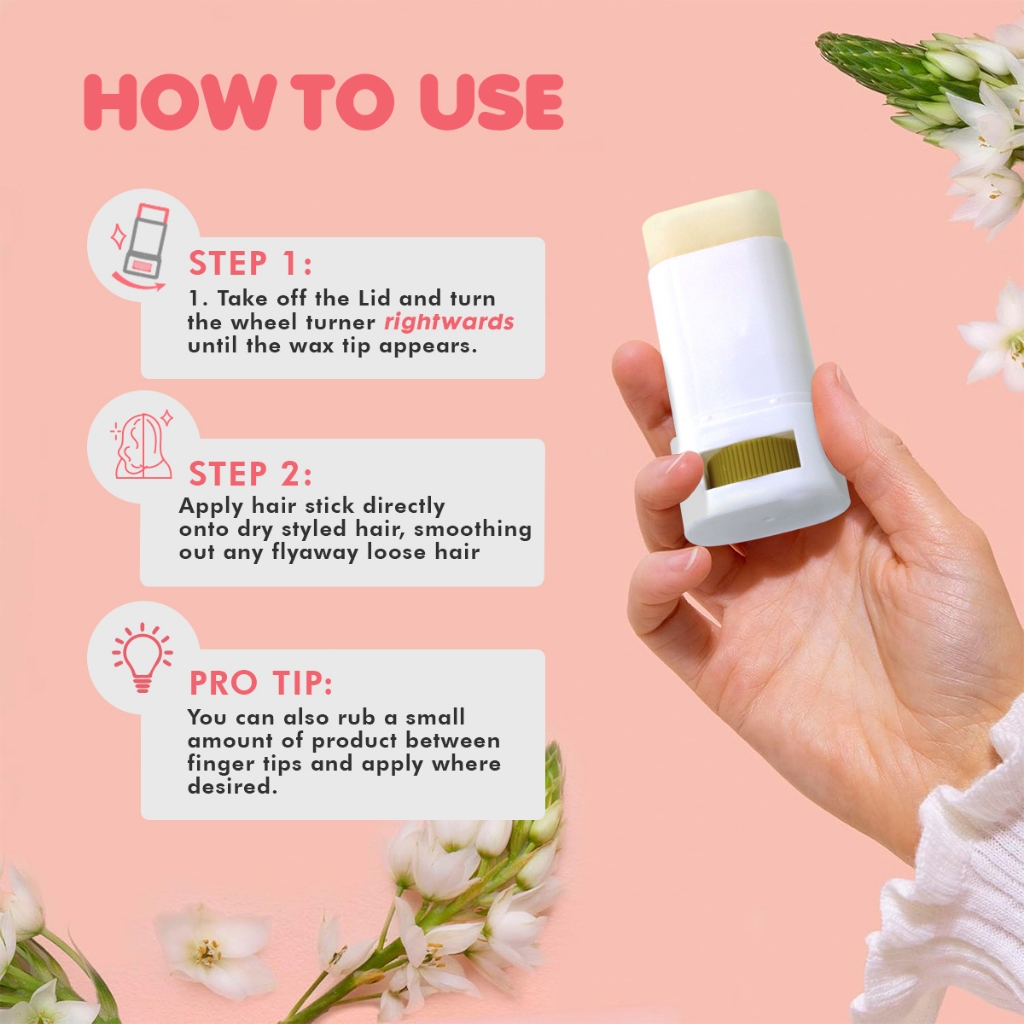 HOW TO USE

STEP 1:
1. Take off the Lid and turn the wheel turner rightwards until the wax tip appears.

STEP 2:
Apply hair stick directly onto dry styled hair, smoothing out any flyaway loose hair

PRO TIP:
You can also rub a small amount of product between finger tips and apply where desired.