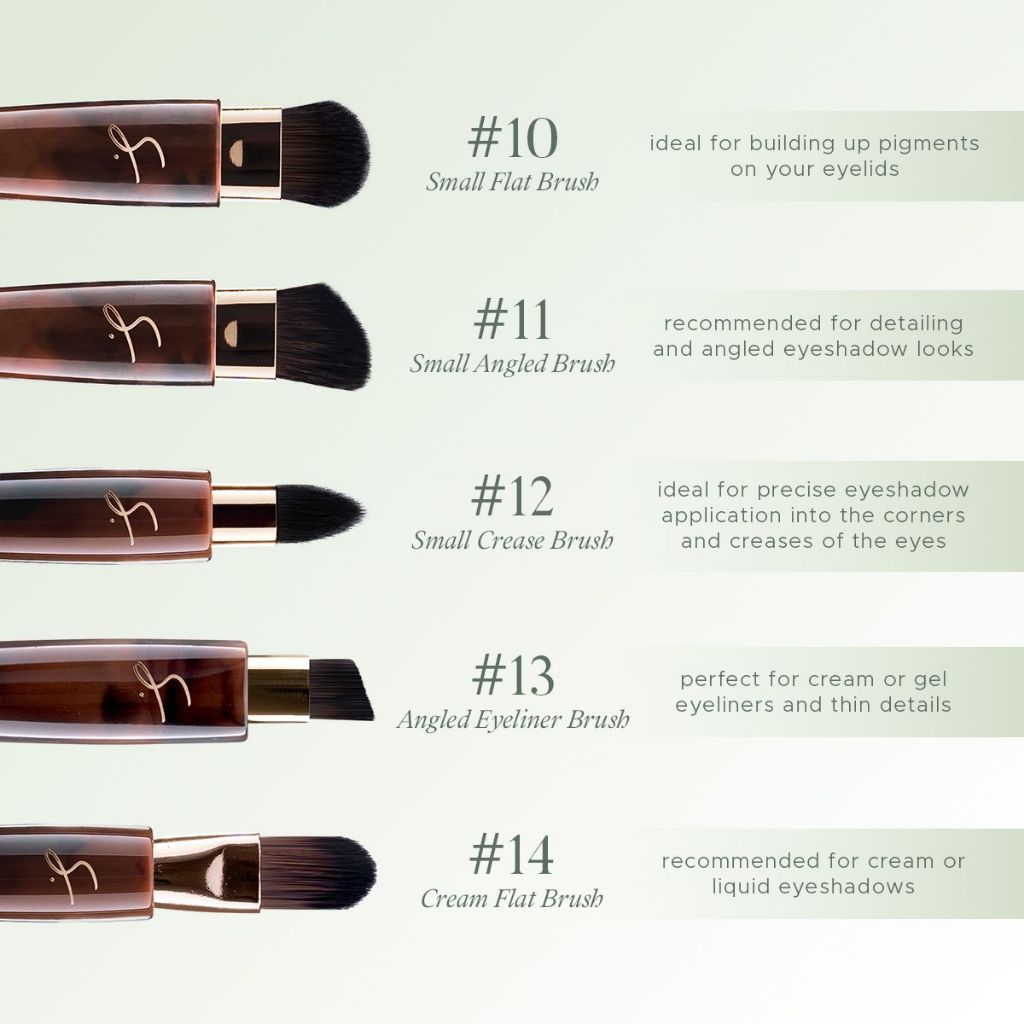 #10
Small Flat Brush

ideal for building up pigments on your eyelids

#11
Small Angled Brush

recommended for detailing and angled eyeshadow looks

#12
Small Crease Brush

ideal for precise eyeshadow application into the corners and creases of the eyes

#13
Angled Eyeliner Brush

perfect for cream or gel eyeliners and thin details

#14
Cream Flat Brush

recommended for cream or liquid eyeshadows