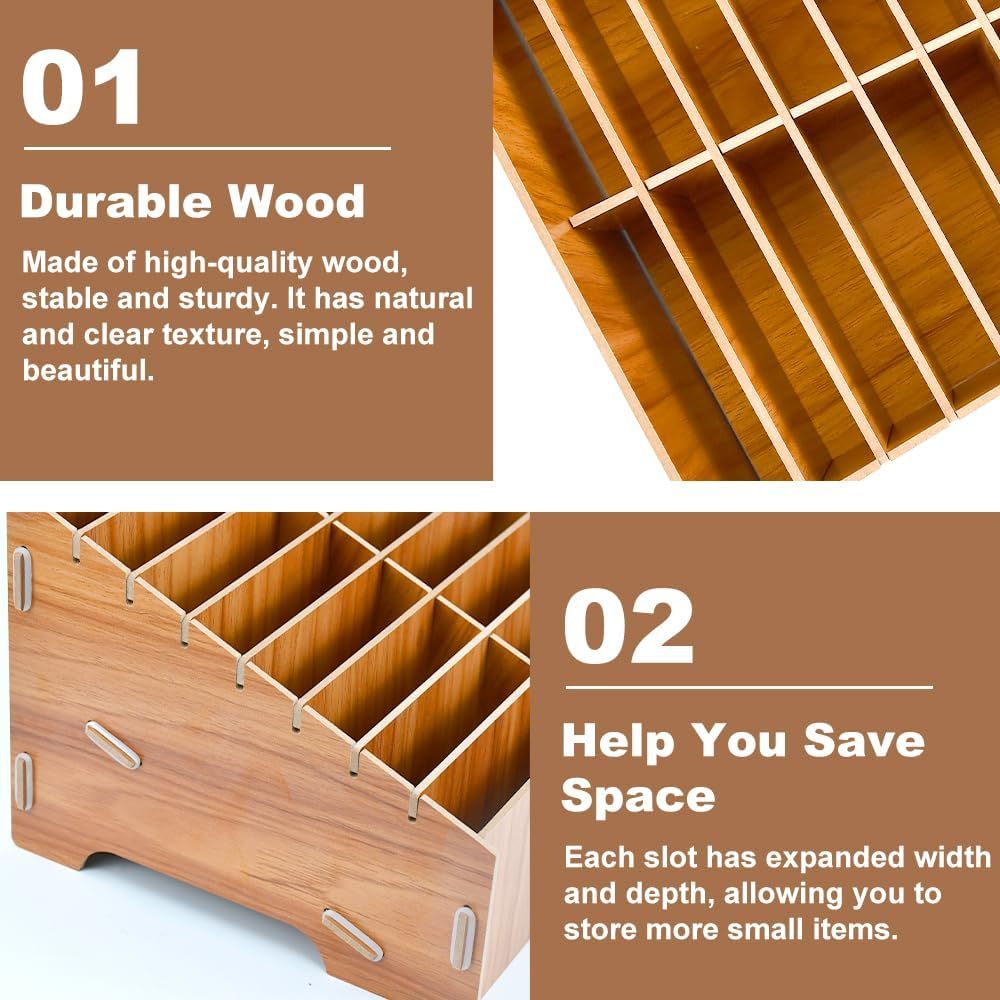 01

Durable Wood

Made of high-quality wood, stable and sturdy. It has natural and clear texture, simple and beautiful.

02

Help You Save Space

Each slot has expanded width and depth, allowing you to store more small items.