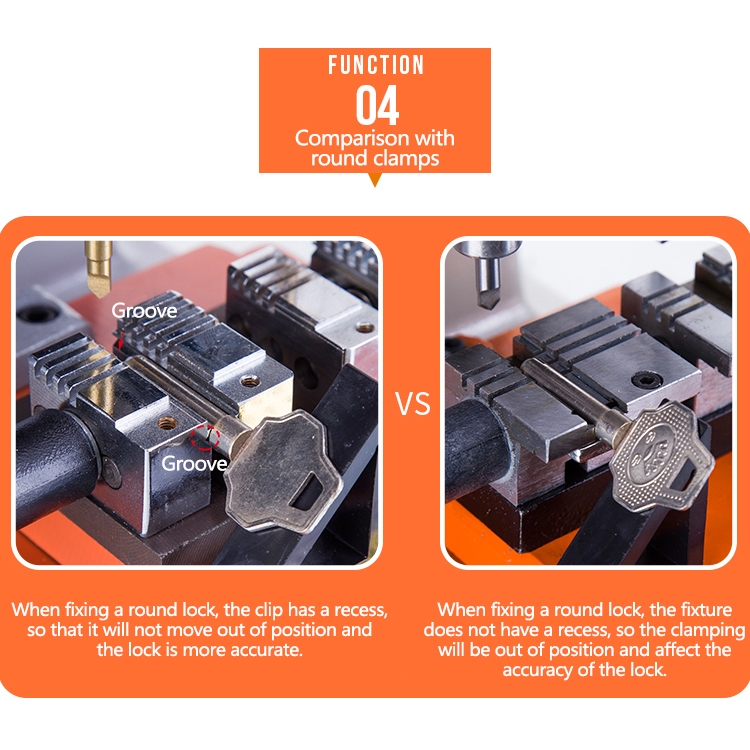 FUNCTION
04
Comparison with round clamps

Groove

Groove

VS

When fixing a round lock, the clip has a recess, so that it will not move out of position and the lock is more accurate.

When fixing a round lock, the fixture does not have a recess, so the clamping will be out of position and affect the accuracy of the lock.