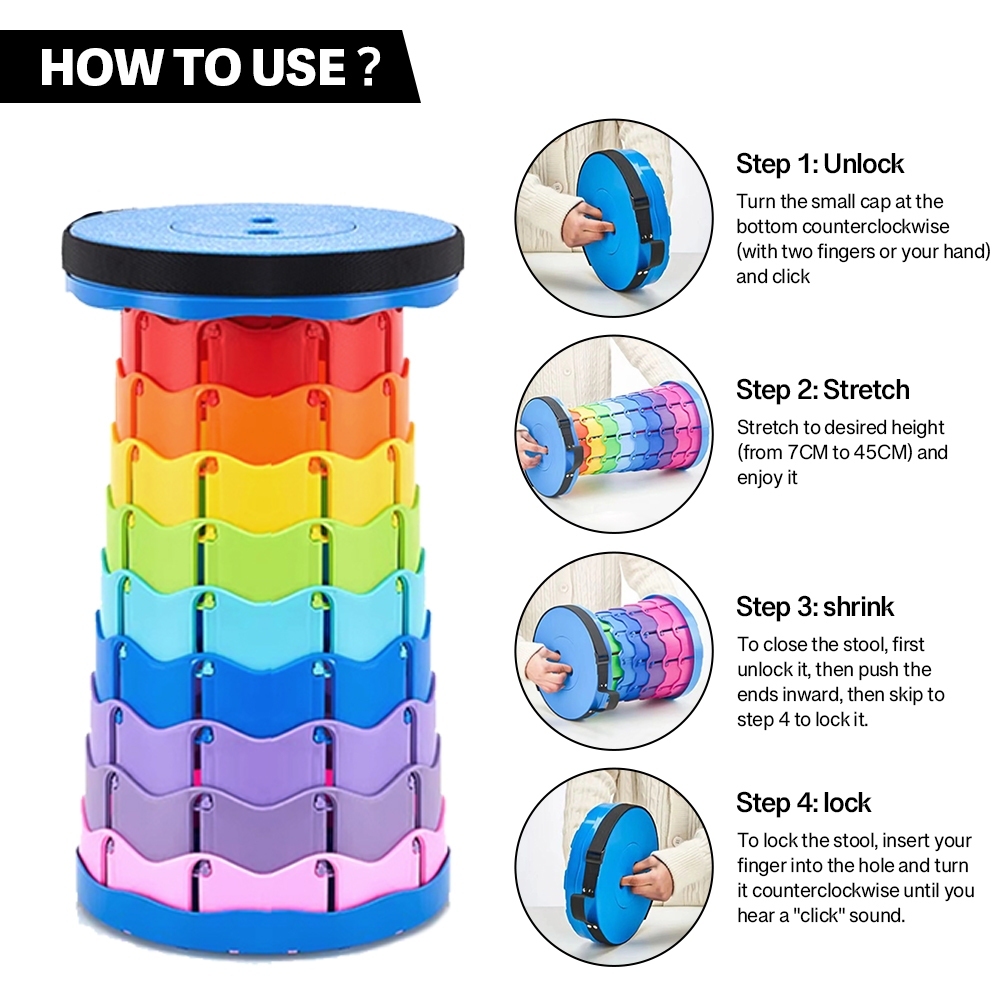 HOW TO USE ?

Step 1: Unlock
Turn the small cap at the bottom counterclockwise (with two fingers or your hand) and click

Step 2: Stretch
Stretch to desired height (from 7CM to 45CM) and enjoy it

Step 3: shrink
To close the stool, first unlock it, then push the ends inward, then skip to step 4 to lock it.

Step 4: lock
To lock the stool, insert your finger into the hole and turn it counterclockwise until you hear a "click" sound.