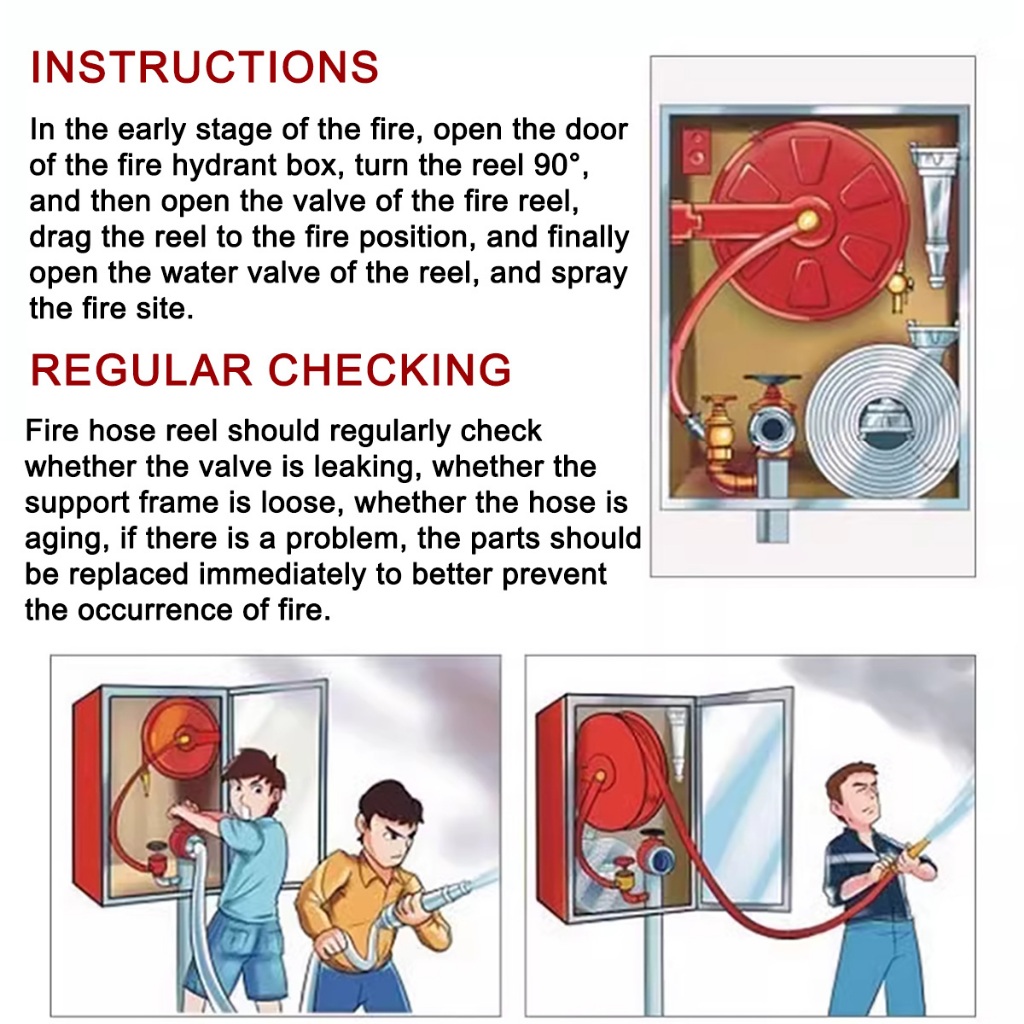 INSTRUCTIONS

In the early stage of the fire, open the door of the fire hydrant box, turn the reel 90°, and then open the valve of the fire reel, drag the reel to the fire position, and finally open the water valve of the reel, and spray the fire site.

REGULAR CHECKING

Fire hose reel should regularly check whether the valve is leaking, whether the support frame is loose, whether the hose is aging, if there is a problem, the parts should be replaced immediately to better prevent the occurrence of fire.