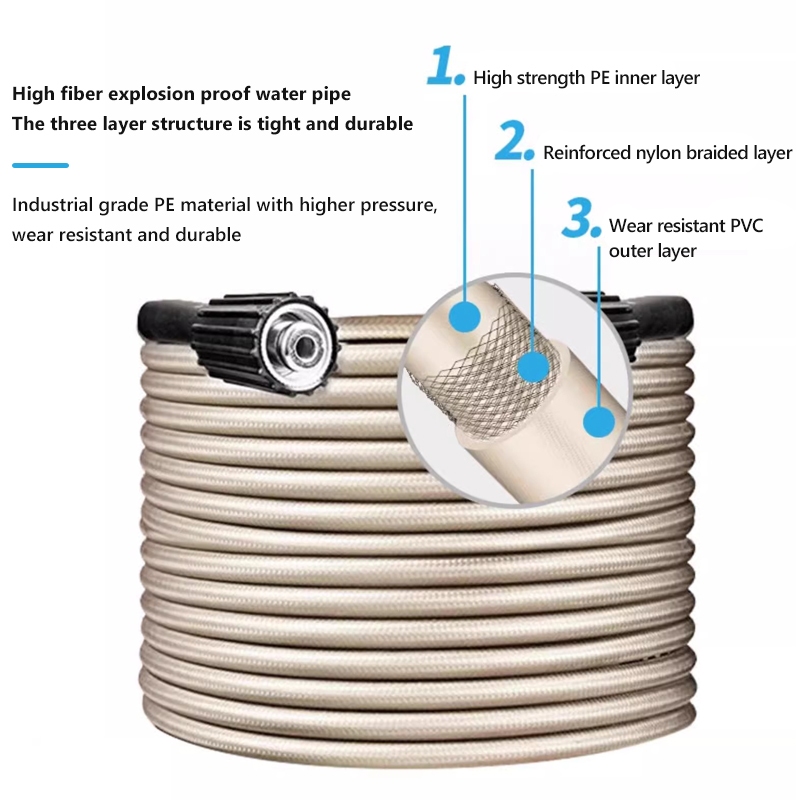 High fiber explosion proof water pipe
The three layer structure is tight and durable

Industrial grade PE material with higher pressure, wear resistant and durable

1. High strength PE inner layer

2. Reinforced nylon braided layer

3. Wear resistant PVC outer layer