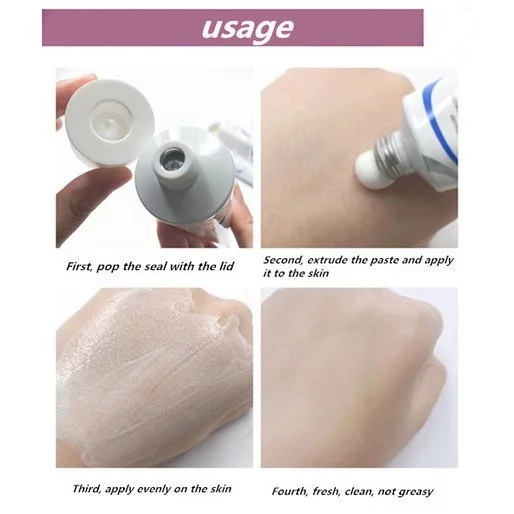 usage

First, pop the seal with the lid

Second, extrude the paste and apply it to the skin

Third, apply evenly on the skin

Fourth, fresh, clean, not greasy