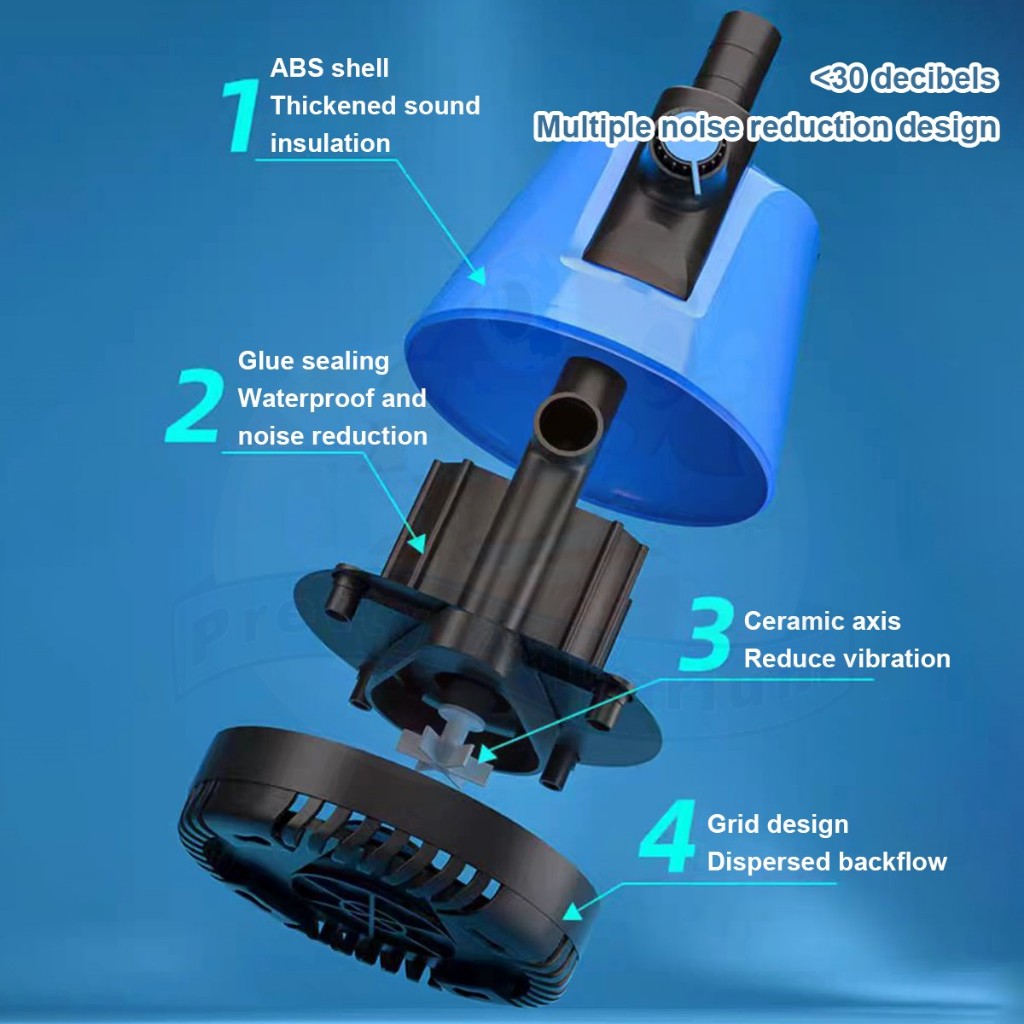 1
ABS shell
Thickened sound insulation

<30 decibels
Multiple noise reduction design

2
Glue sealing
Waterproof and noise reduction

3
Ceramic axis
Reduce vibration

4
Grid design
Dispersed backflow