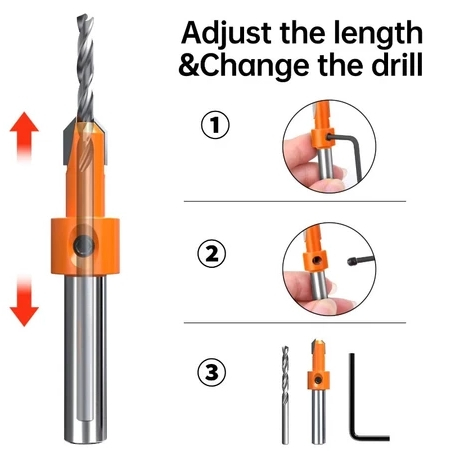 Adjust the length
&Change the drill

①

②

③