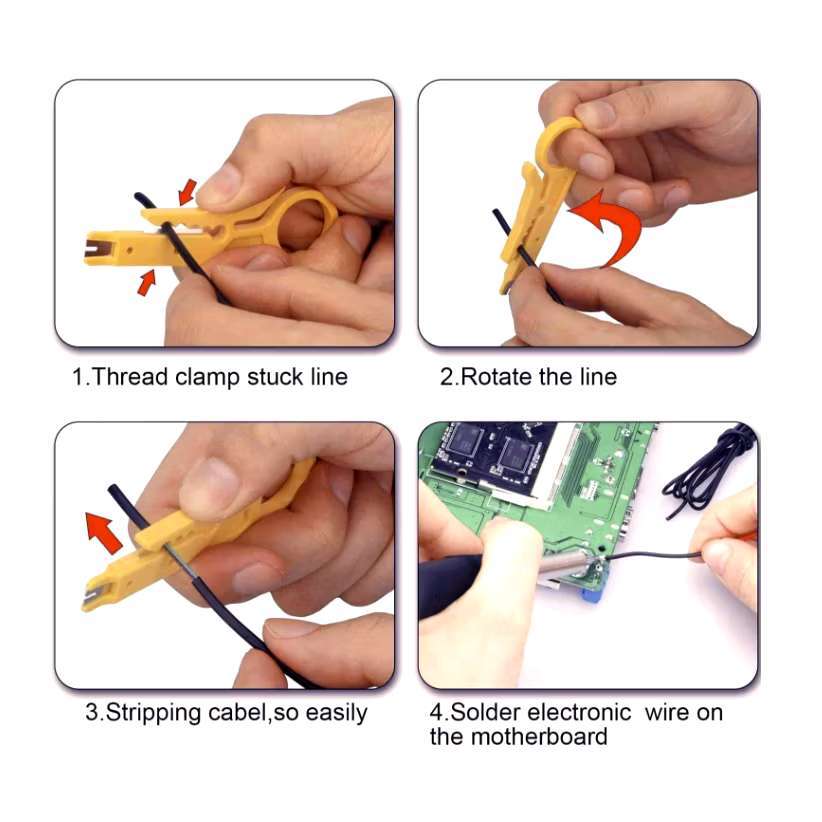 1.Thread clamp stuck line

2.Rotate the line

3.Stripping cabel,so easily

4.Solder electronic wire on the motherboard