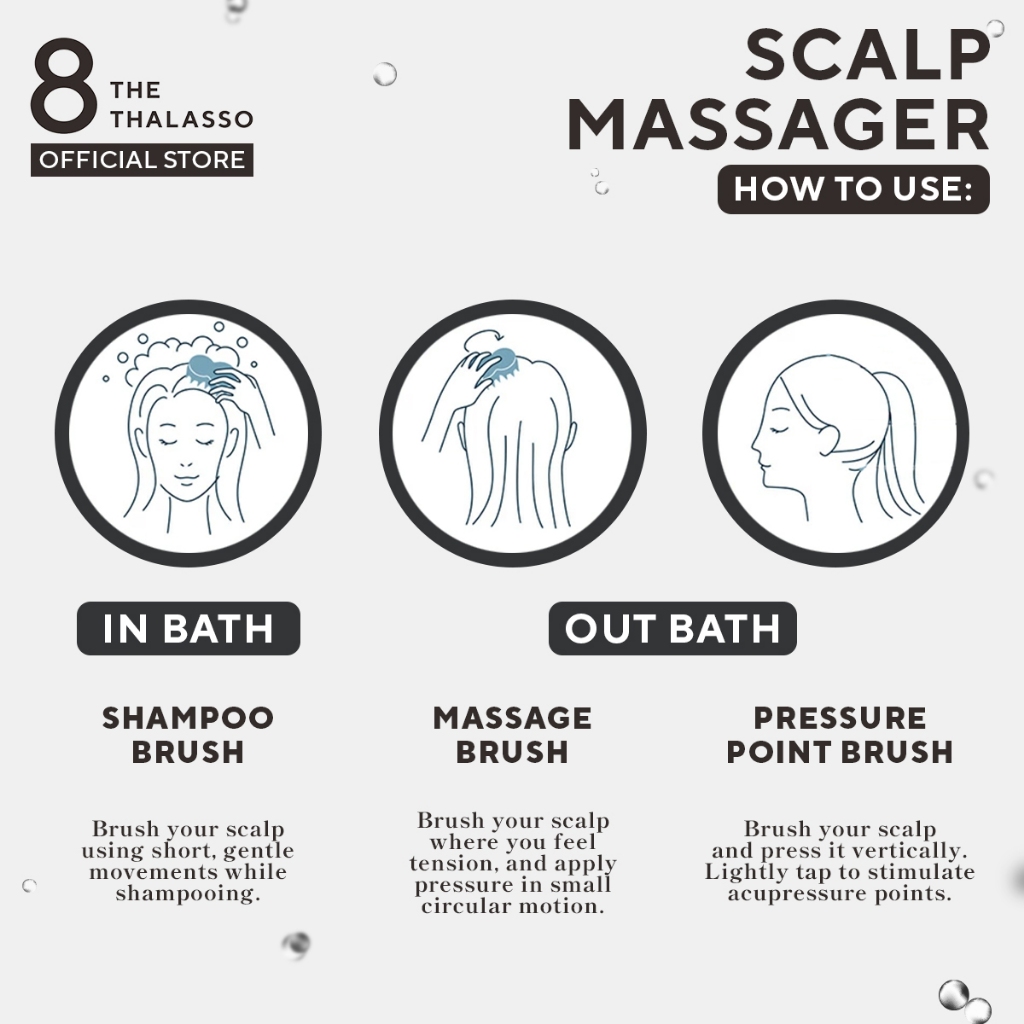 8 THE THALASSO
OFFICIAL STORE

SCALP MASSAGER
HOW TO USE:

IN BATH

OUT BATH

SHAMPOO BRUSH

Brush your scalp using short, gentle movements while shampooing.

MASSAGE BRUSH

Brush your scalp where you feel tension, and apply pressure in small circular motion.

PRESSURE POINT BRUSH

Brush your scalp and press it vertically. Lightly tap to stimulate acupressure points.