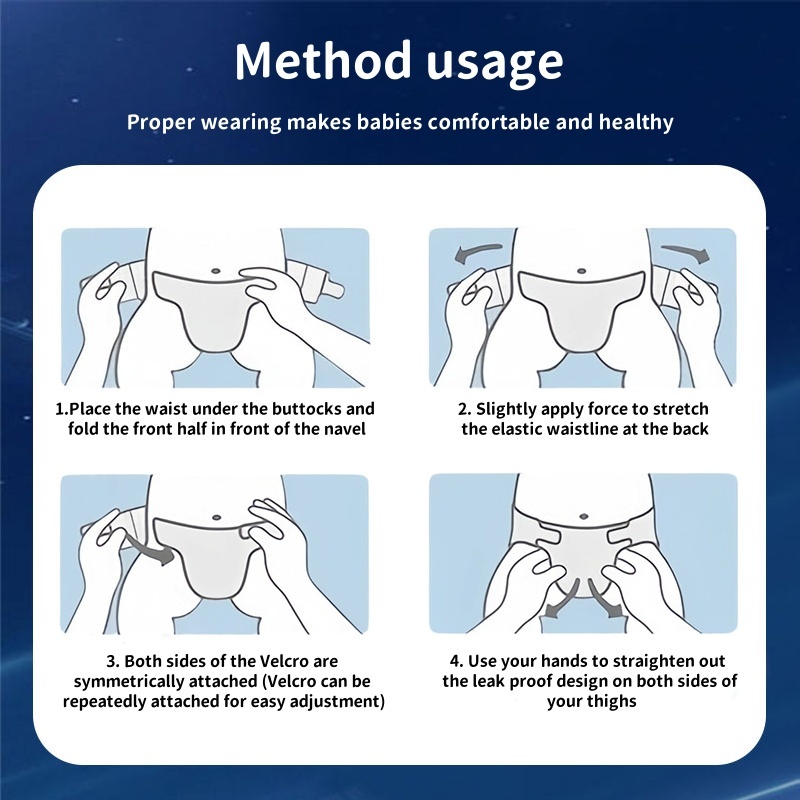 Method usage

Proper wearing makes babies comfortable and healthy

1.Place the waist under the buttocks and fold the front half in front of the navel

2. Slightly apply force to stretch the elastic waistline at the back

3. Both sides of the Velcro are symmetrically attached (Velcro can be repeatedly attached for easy adjustment)

4. Use your hands to straighten out the leak proof design on both sides of your thighs