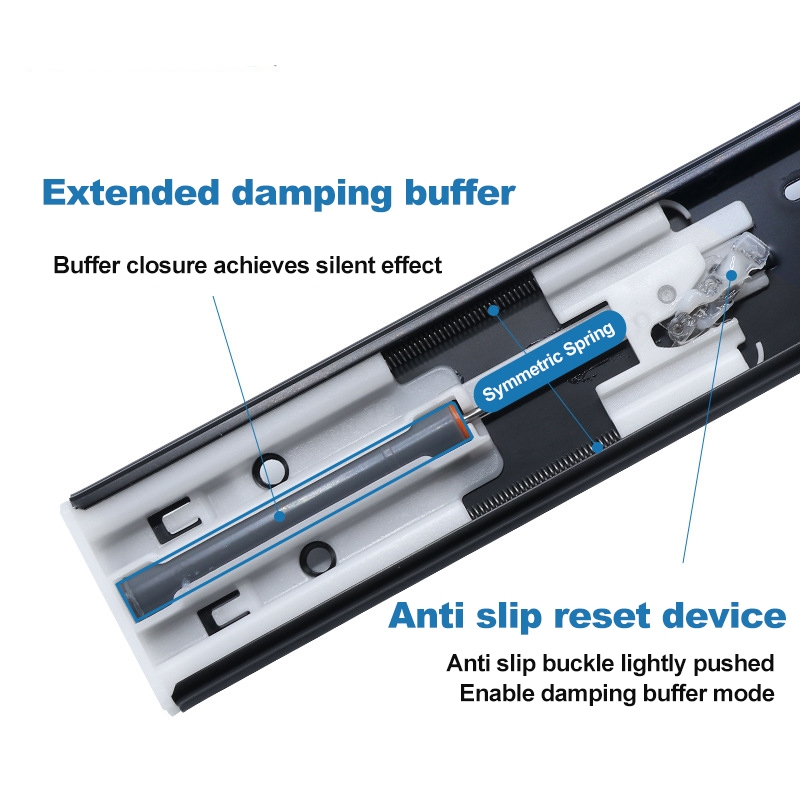 Extended damping buffer

Buffer closure achieves silent effect

Symmetric Spring

Anti slip reset device

Anti slip buckle lightly pushed
Enable damping buffer mode