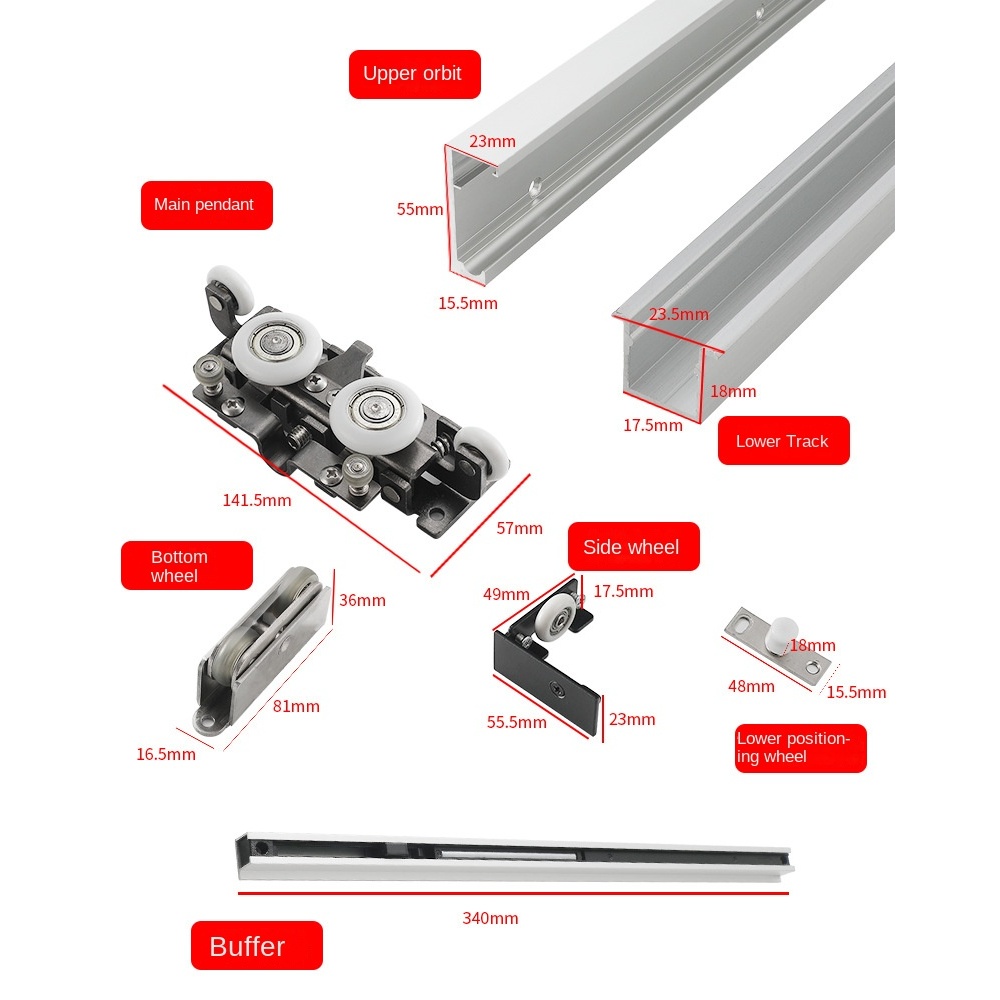 Upper orbit

23mm

55mm

15.5mm

Main pendant

23.5mm

18mm

17.5mm

Lower Track

141.5mm

57mm

Bottom wheel

36mm

81mm

16.5mm

Side wheel

49mm

17.5mm

55.5mm

23mm

18mm

48mm

15.5mm

Lower positioning wheel

340mm

Buffer