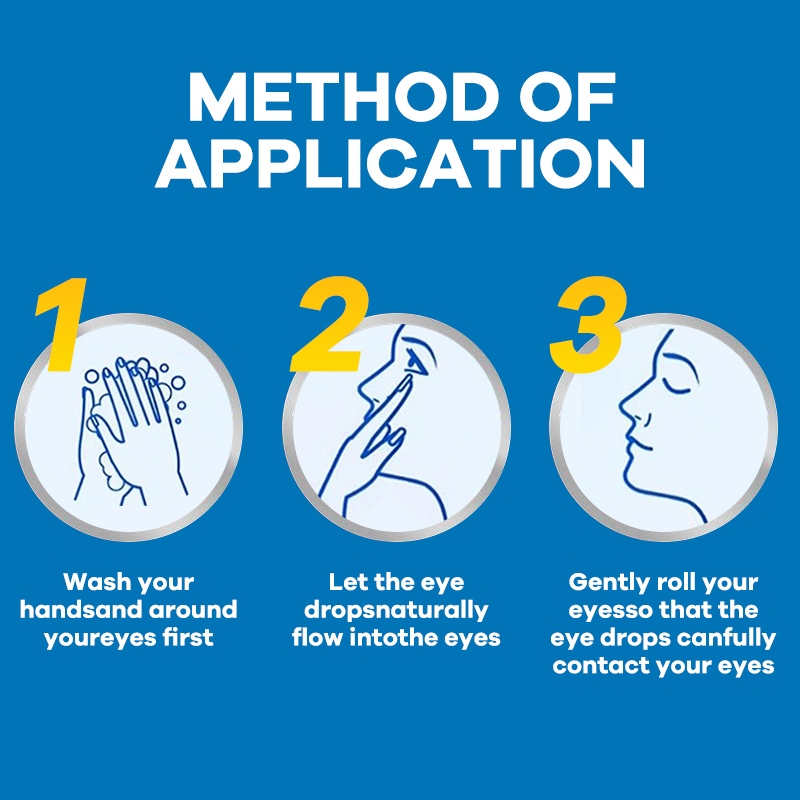 METHOD OF APPLICATION

1

Wash your handsand around youreyes first

2

Let the eye dropsnaturally flow intothe eyes

3

Gently roll your eyesso that the eye drops canfully contact your eyes