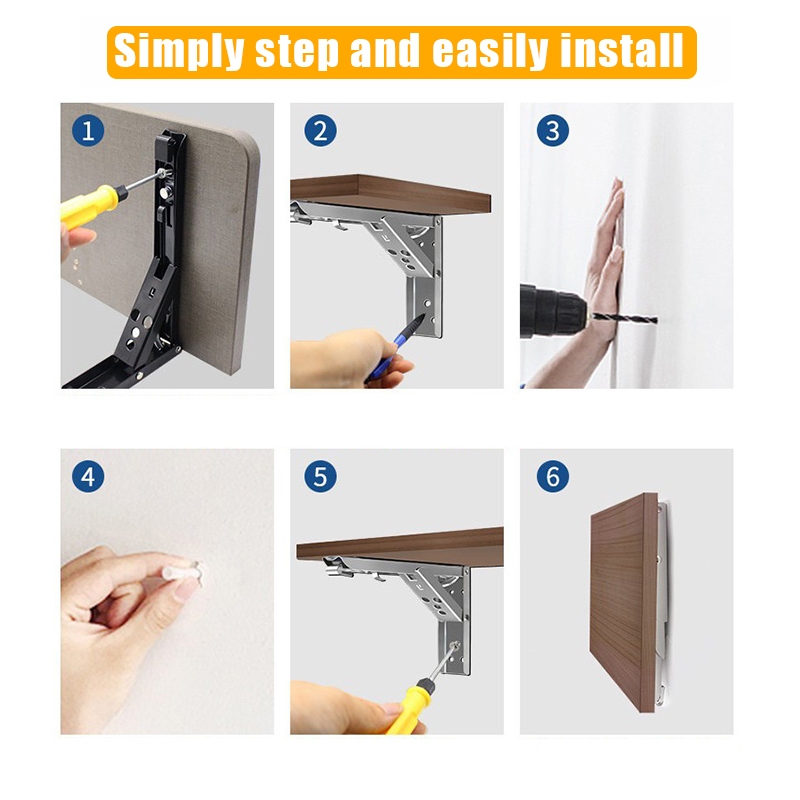 Simply step and easily install

1

2

3

4

5

6