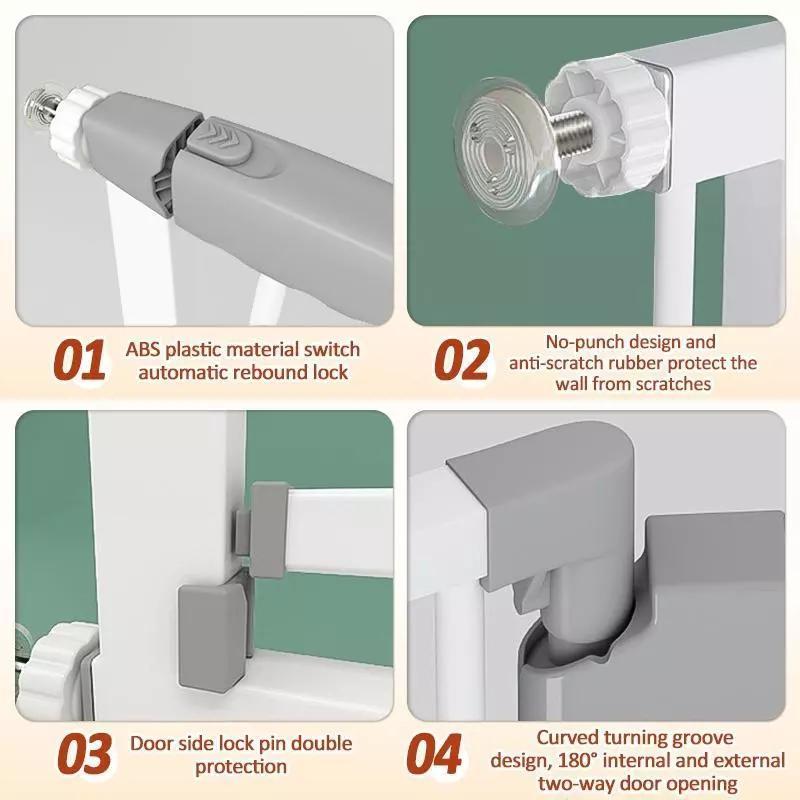 01 ABS plastic material switch automatic rebound lock

02 No-punch design and anti-scratch rubber protect the wall from scratches

03 Door side lock pin double protection

04 Curved turning groove design, 180° internal and external two-way door opening