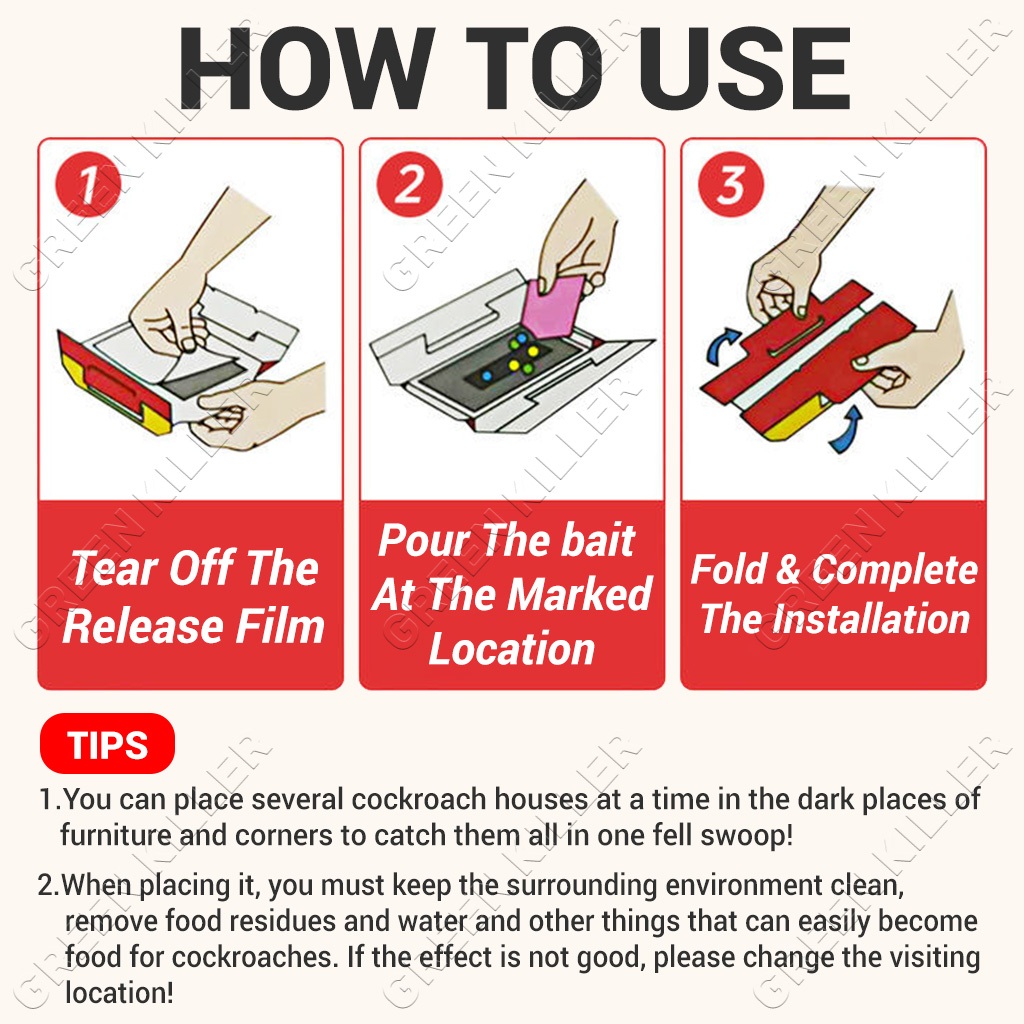 HOW TO USE

1

Tear Off The Release Film

2

Pour The bait At The Marked Location

3

Fold & Complete The Installation

TIPS

1.You can place several cockroach houses at a time in the dark places of furniture and corners to catch them all in one fell swoop!

2.When placing it, you must keep the surrounding environment clean, remove food residues and water and other things that can easily become food for cockroaches. If the effect is not good, please change the visiting location!

GREEN KILLER