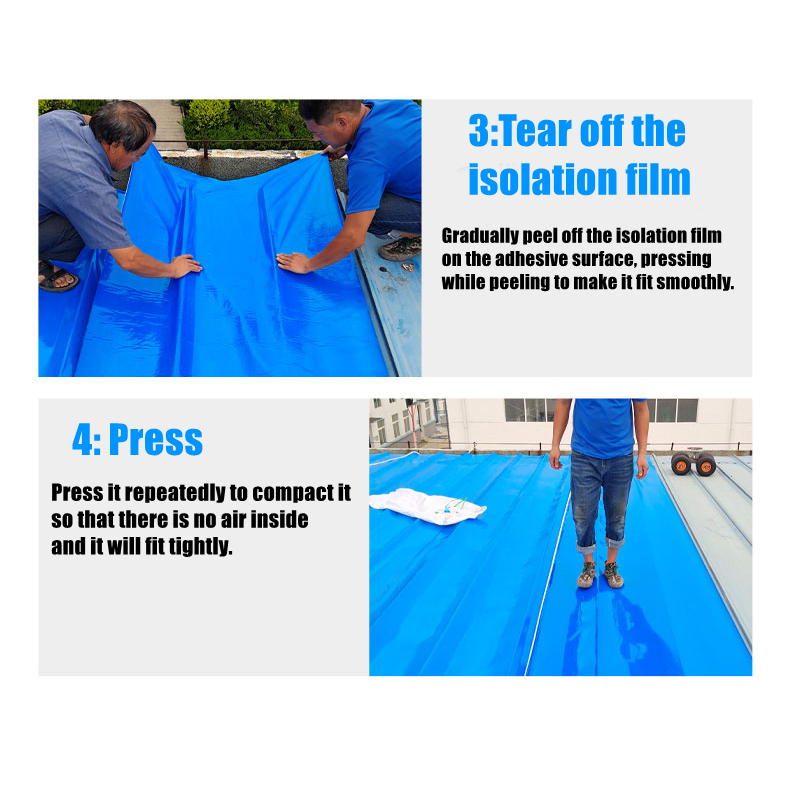 3:Tear off the isolation film

Gradually peel off the isolation film on the adhesive surface, pressing while peeling to make it fit smoothly.

4: Press

Press it repeatedly to compact it so that there is no air inside and it will fit tightly.