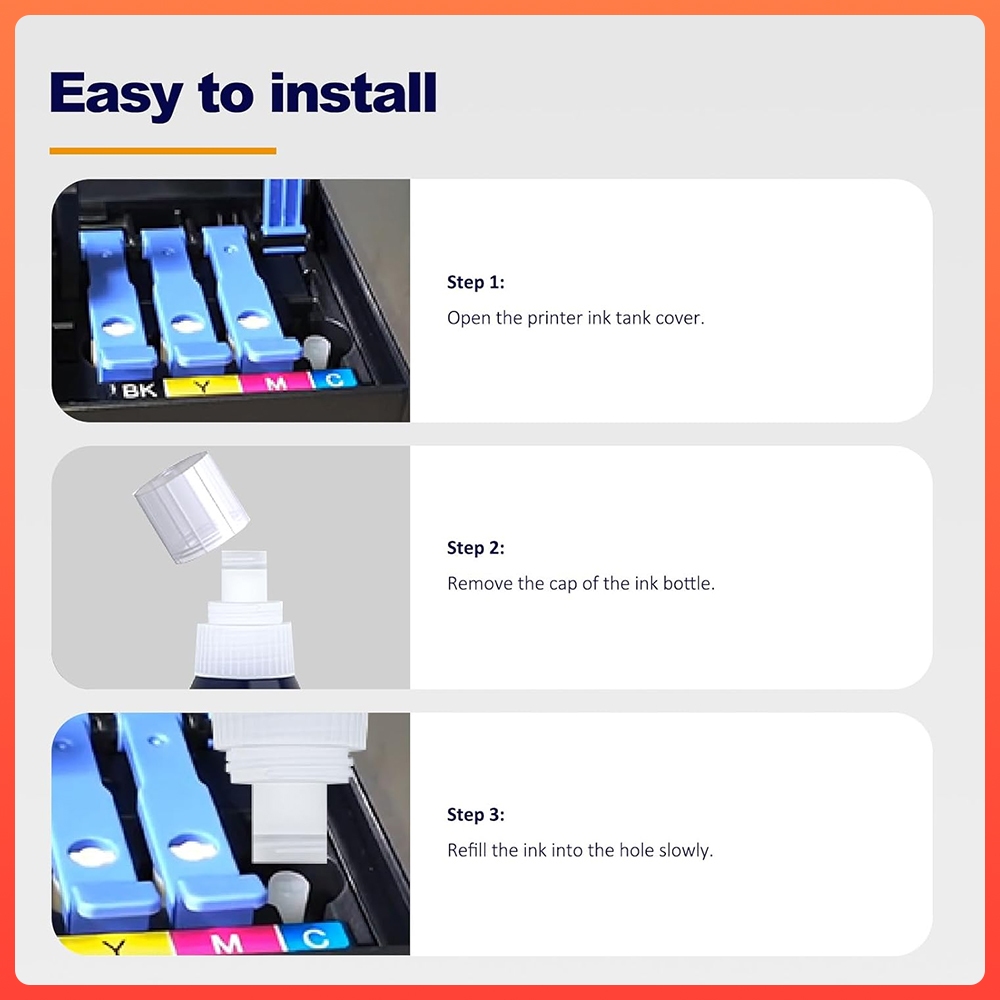 Easy to install

BK Y M C

Step 1:
Open the printer ink tank cover.

Step 2:
Remove the cap of the ink bottle.

Y M C

Step 3:
Refill the ink into the hole slowly.