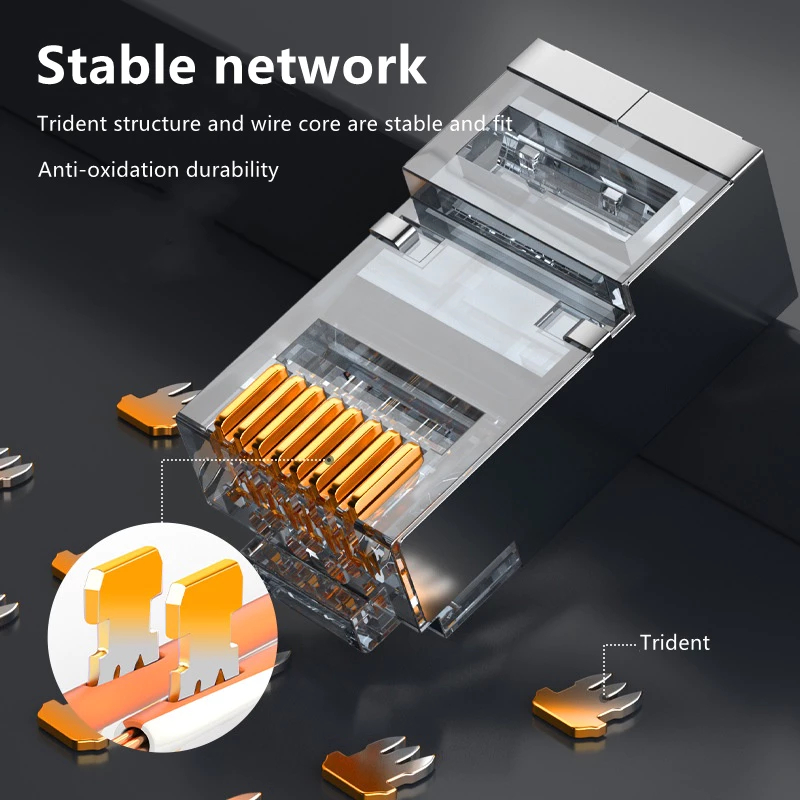 Stable network

Trident structure and wire core are stable and fit

Anti-oxidation durability

Trident