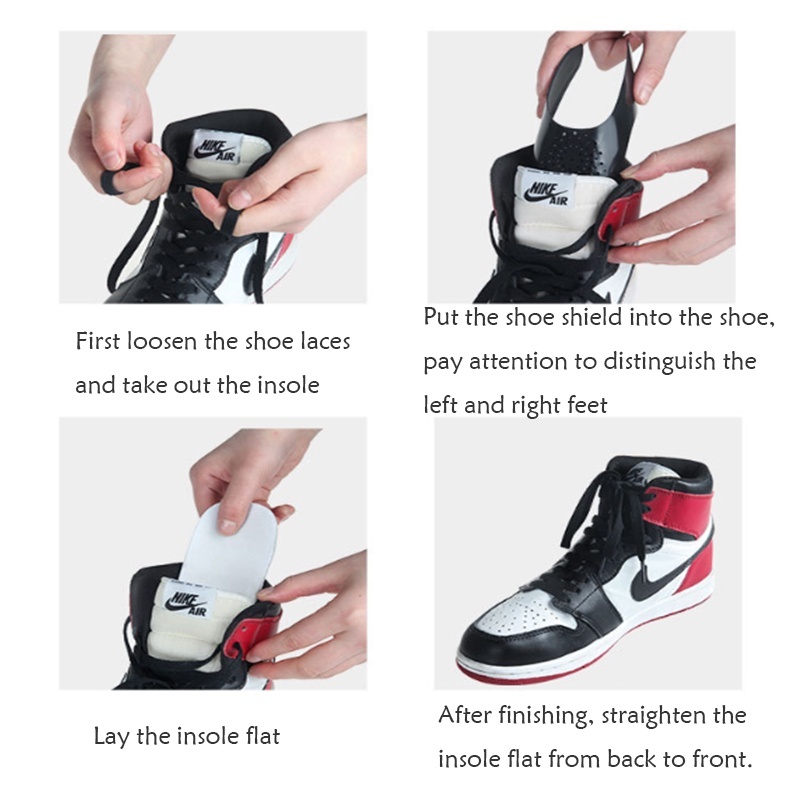 NIKE AIR

First loosen the shoe laces and take out the insole

NIKE AIR

Put the shoe shield into the shoe, pay attention to distinguish the left and right feet

NIKE AIR

Lay the insole flat

After finishing, straighten the insole flat from back to front.