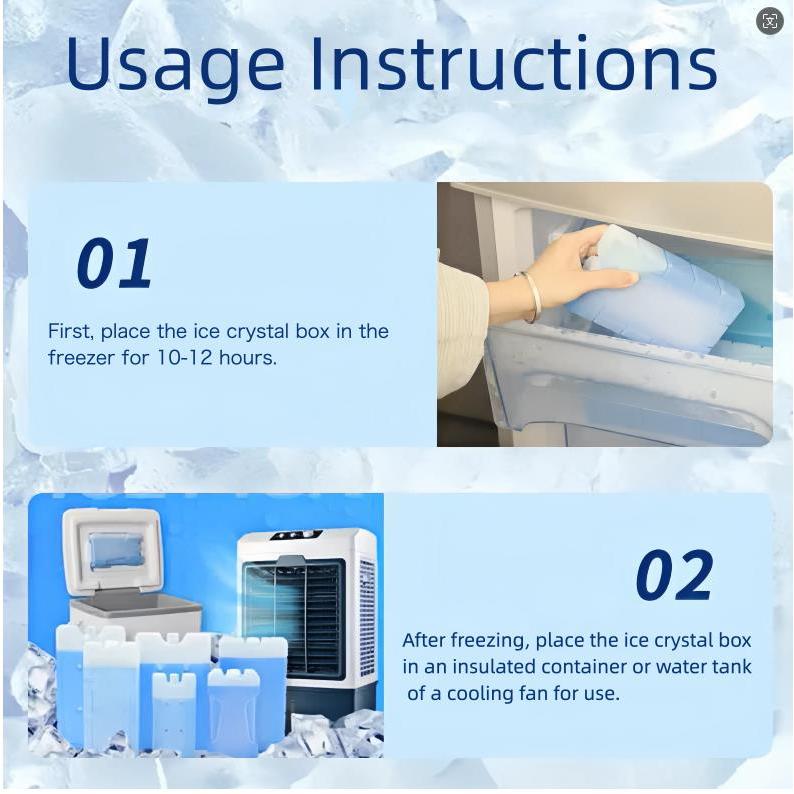 Usage Instructions

01

First, place the ice crystal box in the freezer for 10-12 hours.

02

After freezing, place the ice crystal box in an insulated container or water tank of a cooling fan for use.