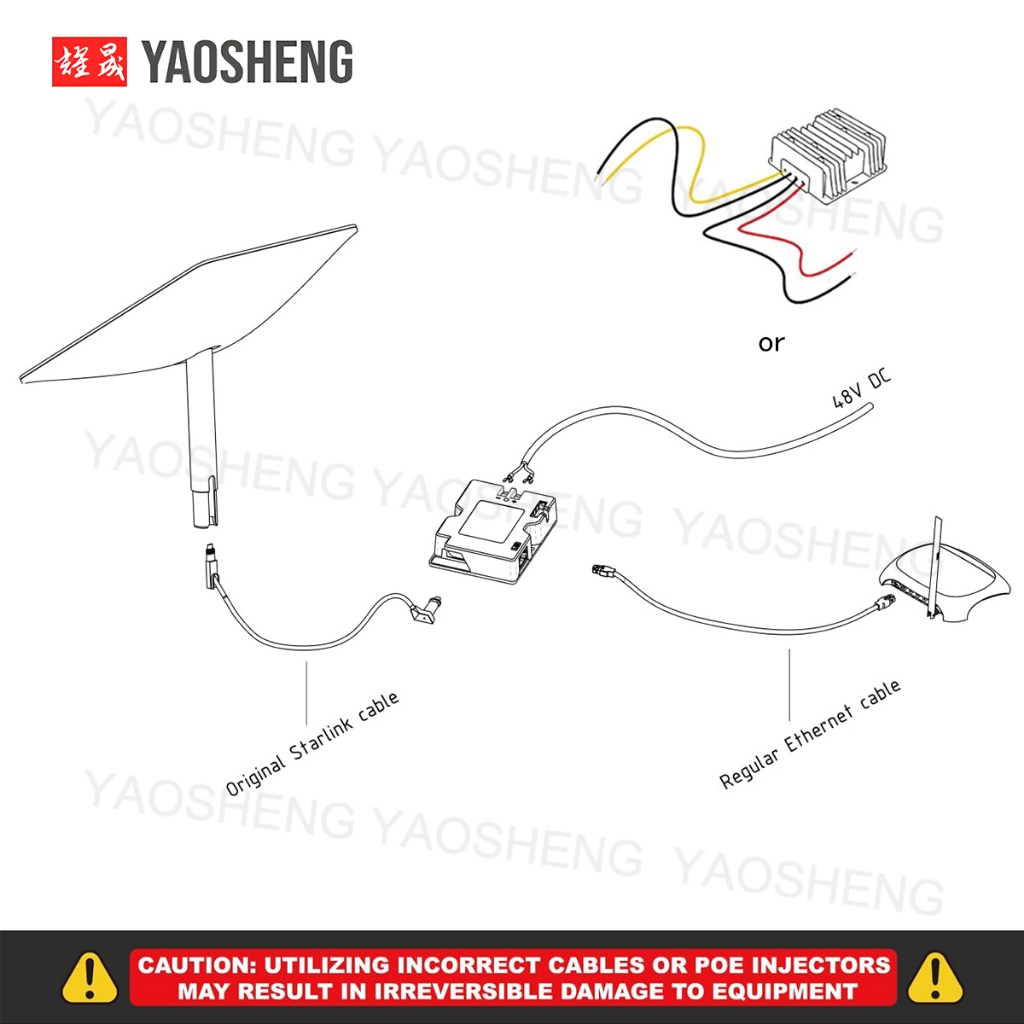 耀晟 YAOSHENG

YAOSHENG YAOSHENG YAOSHENG

or

48V DC

YAOSHENG YAOSHENG YAOSHENG

Original Starlink cable

Regular Ethernet cable

YAOSHENG YAOSHENG YAOSHENG

CAUTION: UTILIZING INCORRECT CABLES OR POE INJECTORS MAY RESULT IN IRREVERSIBLE DAMAGE TO EQUIPMENT