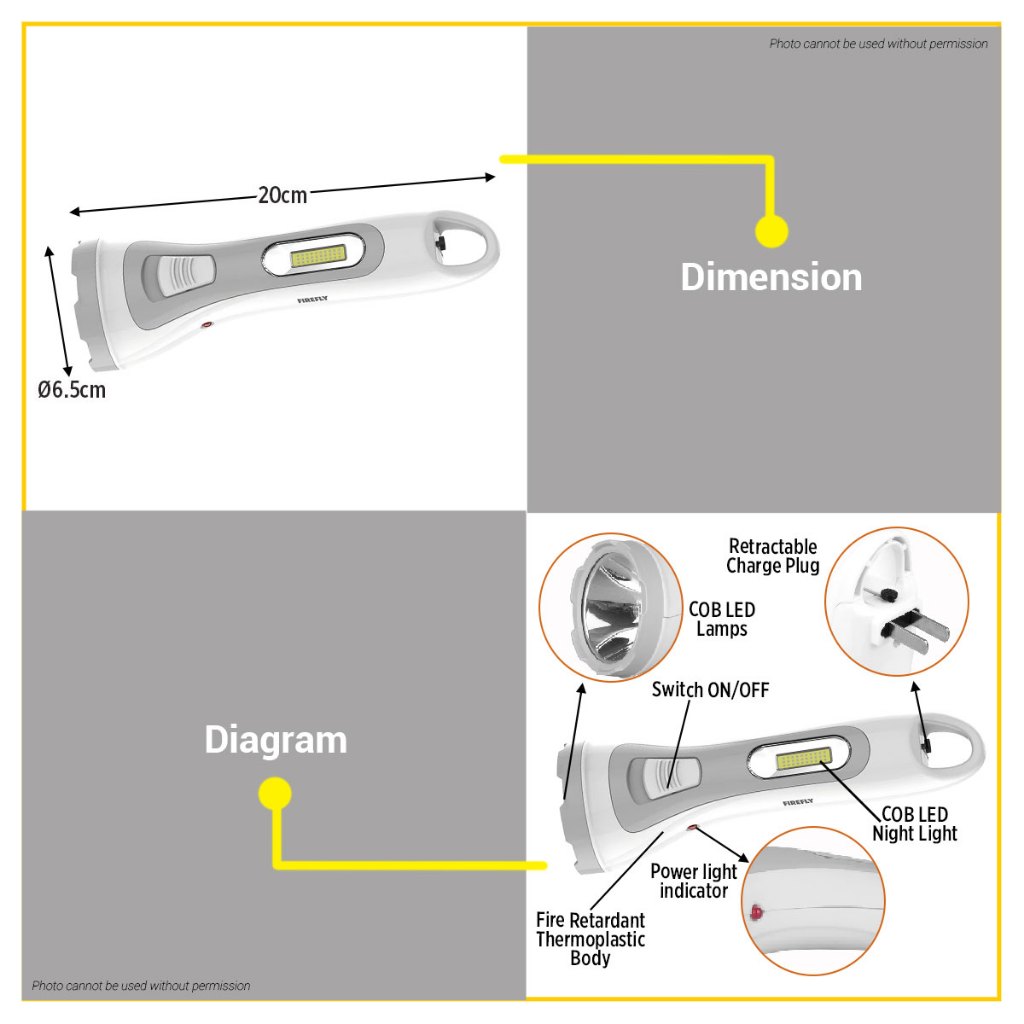 Photo cannot be used without permission

20cm

FIREFLY

Ø6.5cm

Dimension

Diagram

Retractable Charge Plug

COB LED Lamps

Switch ON/OFF

FIREFLY

COB LED Night Light

Power light indicator

Fire Retardant Thermoplastic Body

Photo cannot be used without permission