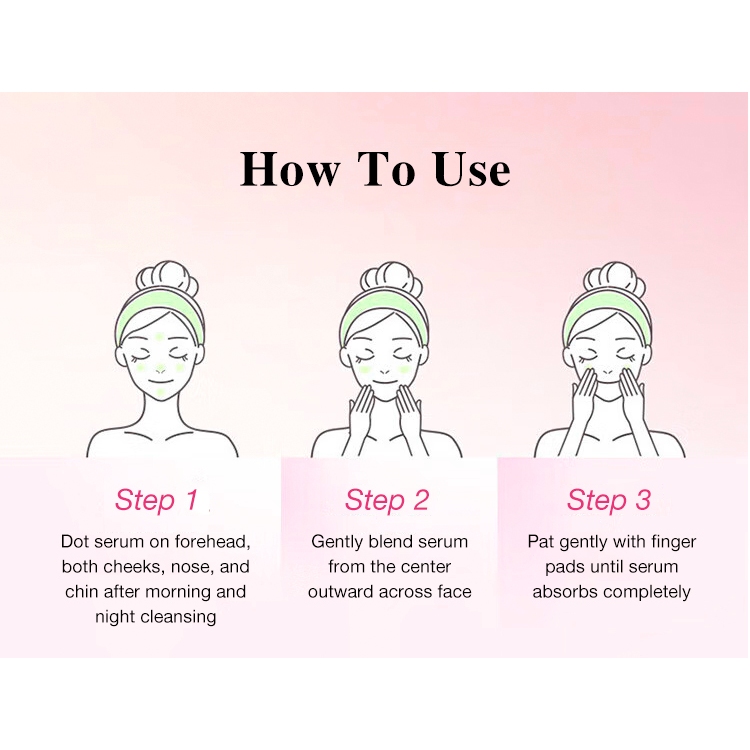 How To Use

Step 1

Dot serum on forehead, both cheeks, nose, and chin after morning and night cleansing

Step 2

Gently blend serum from the center outward across face

Step 3

Pat gently with finger pads until serum absorbs completely