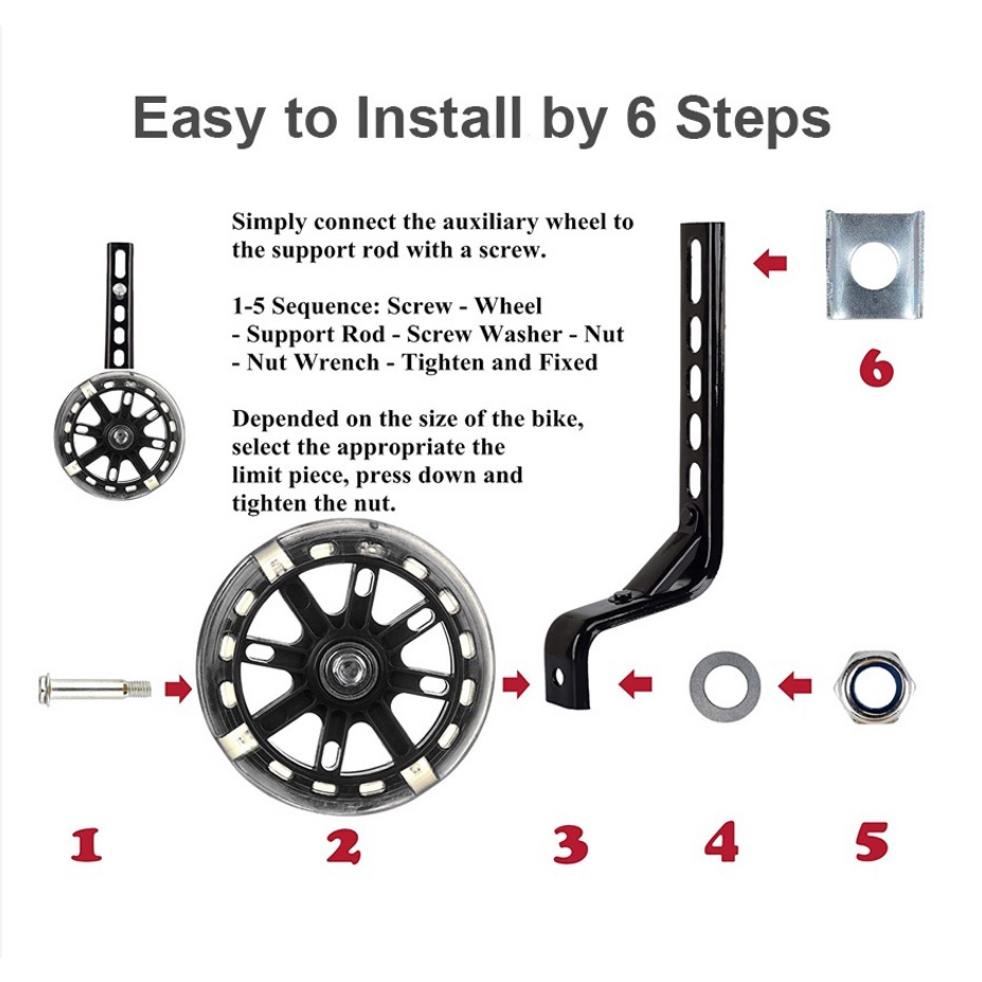 Easy to Install by 6 Steps

Simply connect the auxiliary wheel to the support rod with a screw.

1-5 Sequence: Screw - Wheel - Support Rod - Screw Washer - Nut - Nut Wrench - Tighten and Fixed

Depended on the size of the bike, select the appropriate the limit piece, press down and tighten the nut.

6

1

2

3

4

5