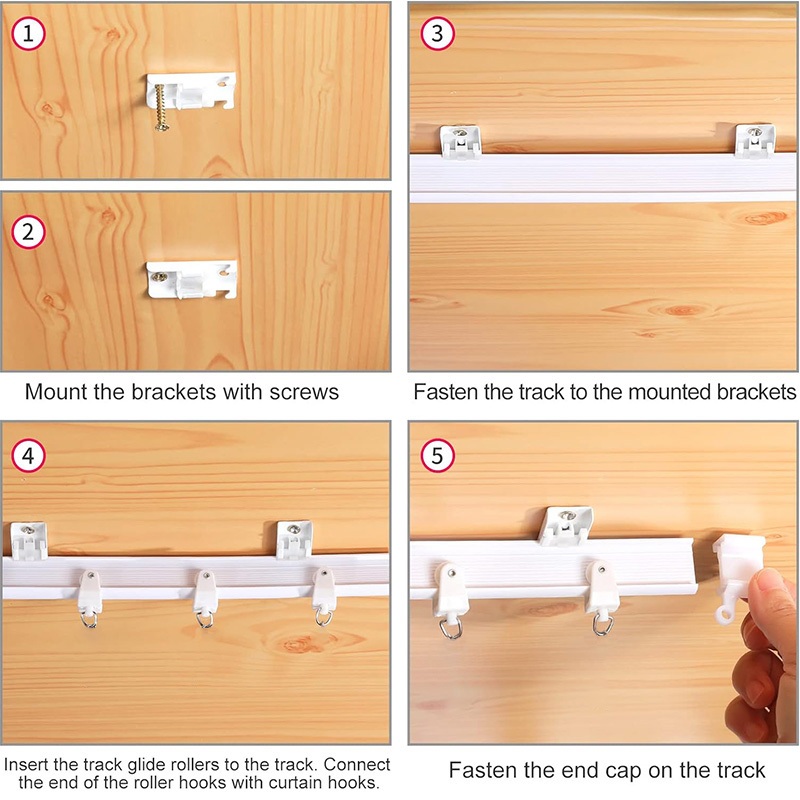 1

2

Mount the brackets with screws

3

Fasten the track to the mounted brackets

4

Insert the track glide rollers to the track. Connect the end of the roller hooks with curtain hooks.

5

Fasten the end cap on the track