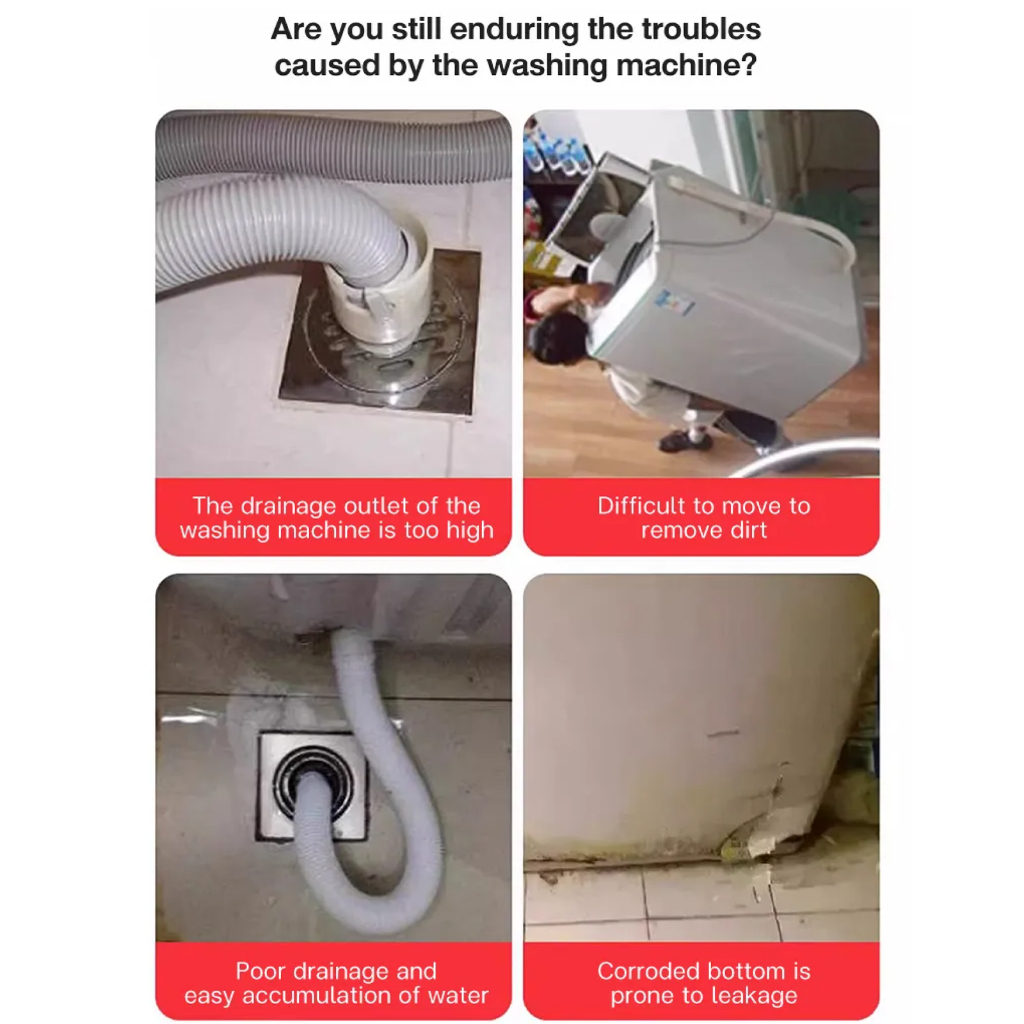 Are you still enduring the troubles caused by the washing machine?

The drainage outlet of the washing machine is too high

Difficult to move to remove dirt

Poor drainage and easy accumulation of water

Corroded bottom is prone to leakage