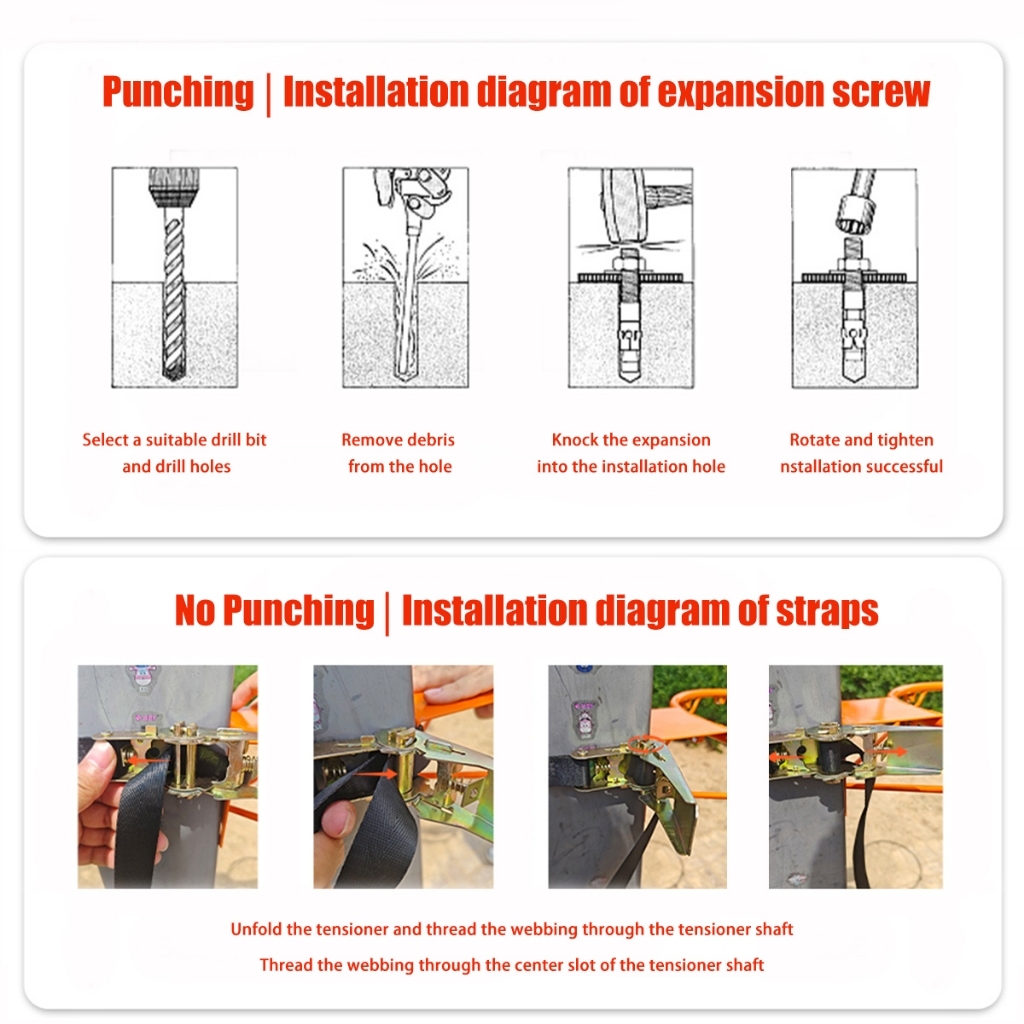 Punching | Installation diagram of expansion screw

Select a suitable drill bit and drill holes

Remove debris from the hole

Knock the expansion into the installation hole

Rotate and tighten nstallation successful

No Punching | Installation diagram of straps

Unfold the tensioner and thread the webbing through the tensioner shaft

Thread the webbing through the center slot of the tensioner shaft