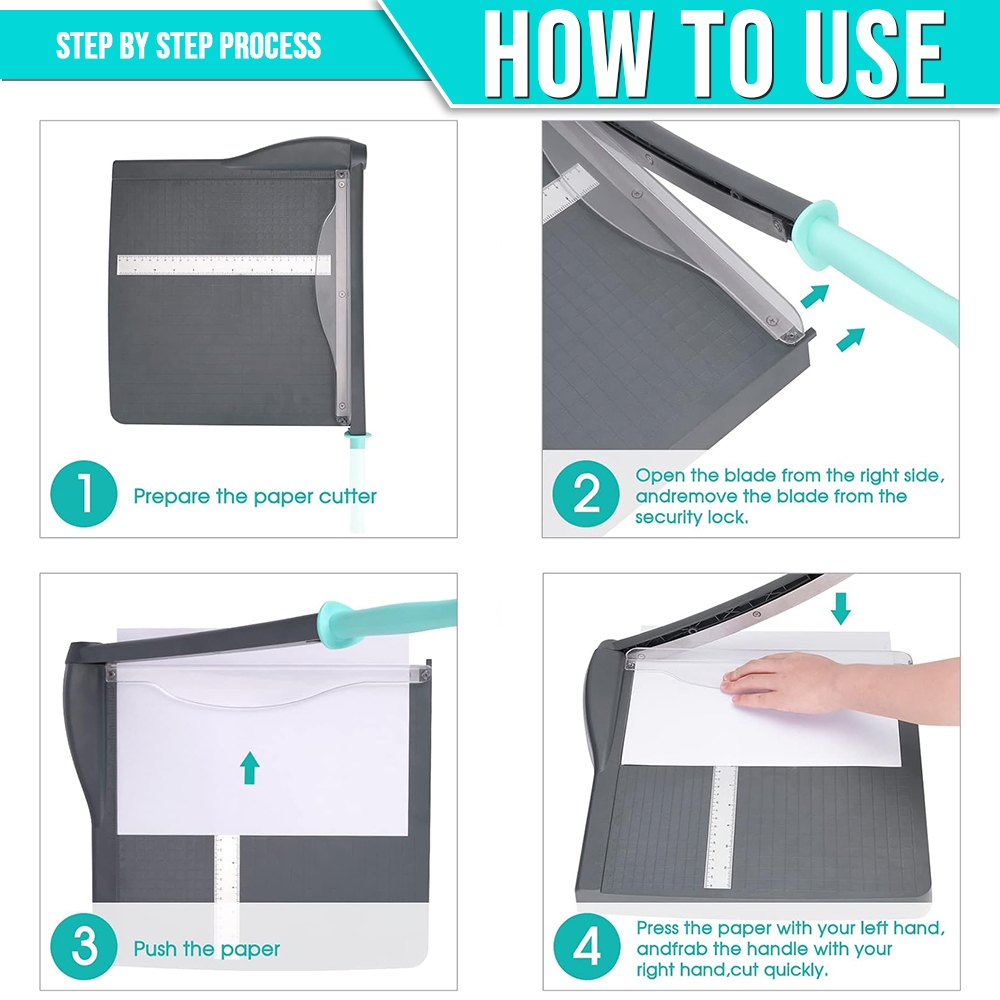 STEP BY STEP PROCESS

HOW TO USE

1 Prepare the paper cutter

2 Open the blade from the right side, andremove the blade from the security lock.

3 Push the paper

4 Press the paper with your left hand, andfrab the handle with your right hand,cut quickly.