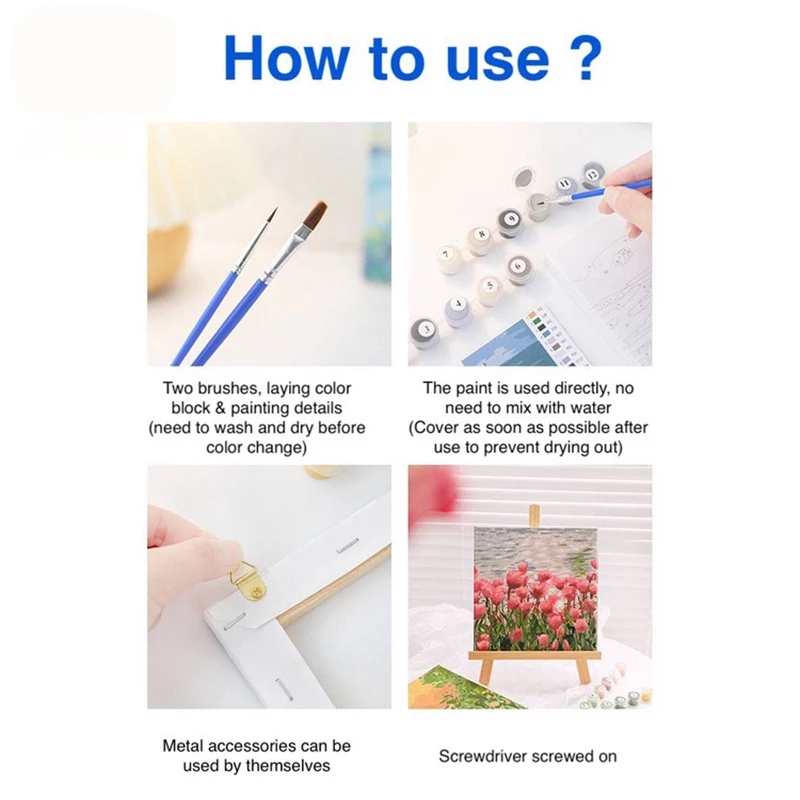 How to use ?

Two brushes, laying color block & painting details (need to wash and dry before color change)

The paint is used directly, no need to mix with water (Cover as soon as possible after use to prevent drying out)

Metal accessories can be used by themselves

Screwdriver screwed on