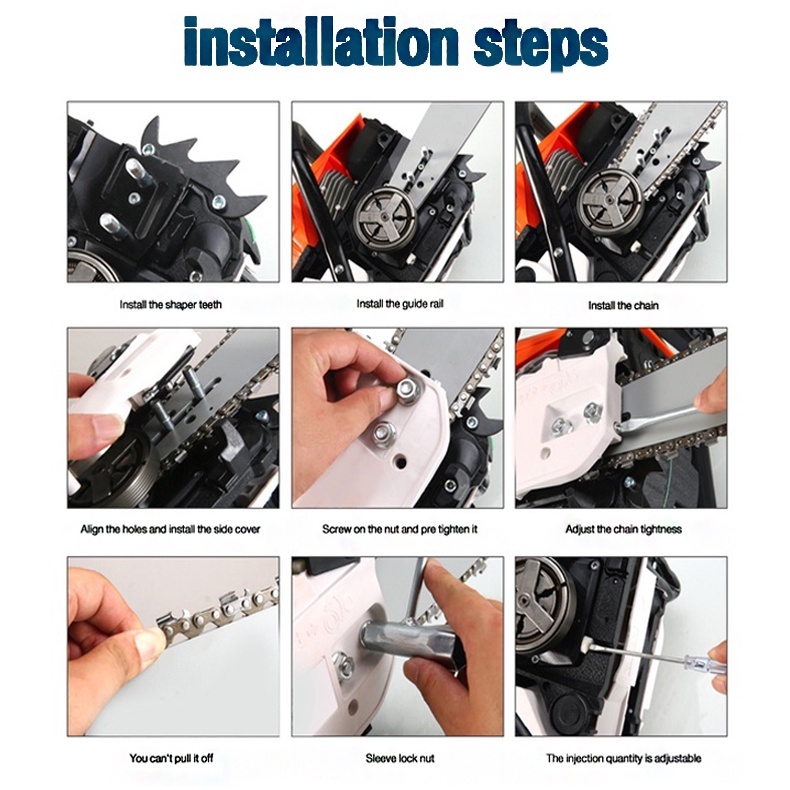 installation steps

Install the shaper teeth

Install the guide rail

Install the chain

Align the holes and install the side cover

Screw on the nut and pre tighten it

Adjust the chain tightness

You can't pull it off

Sleeve lock nut

The injection quantity is adjustable