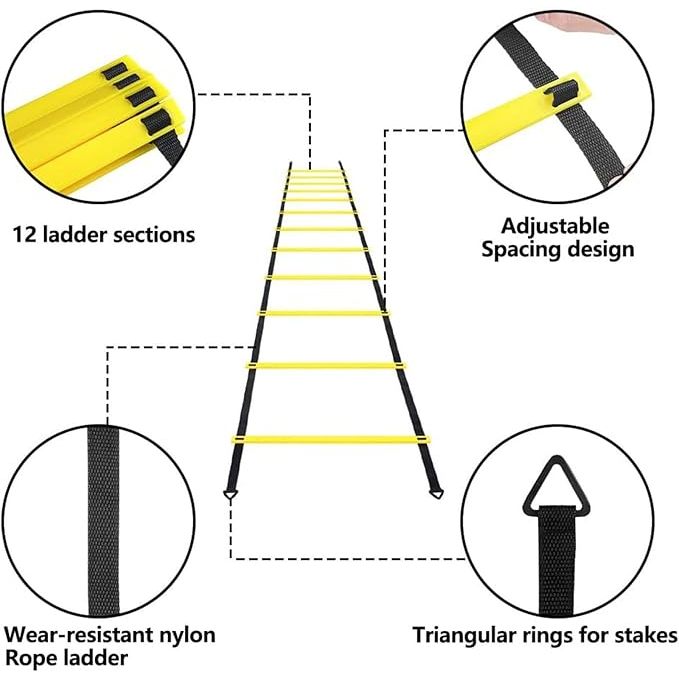 12 ladder sections

Adjustable
Spacing design

Wear-resistant nylon
Rope ladder

Triangular rings for stakes