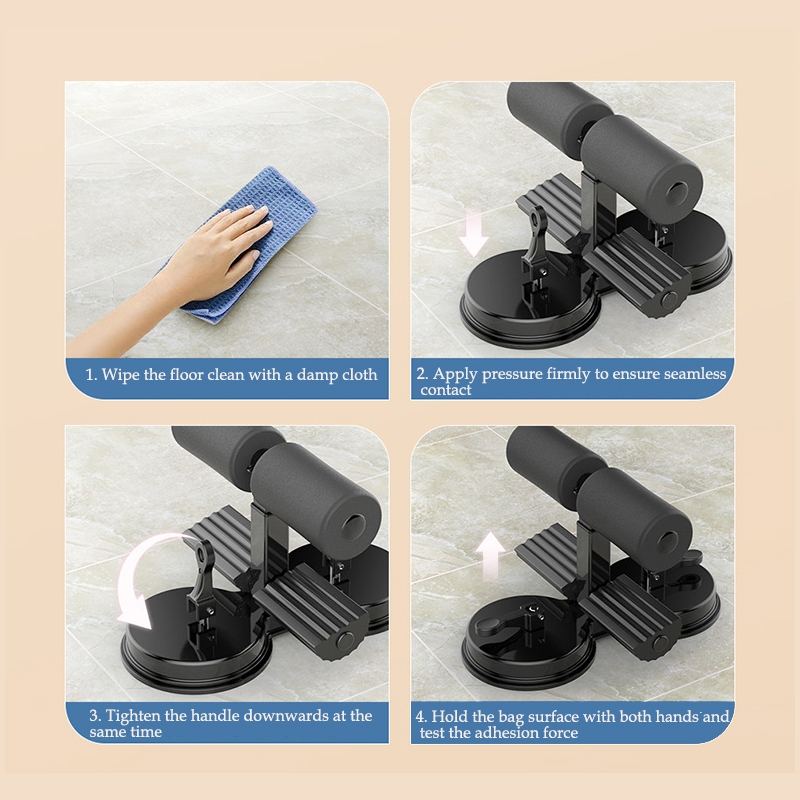 1. Wipe the floor clean with a damp cloth

2. Apply pressure firmly to ensure seamless contact

3. Tighten the handle downwards at the same time

4. Hold the bag surface with both hands and test the adhesion force