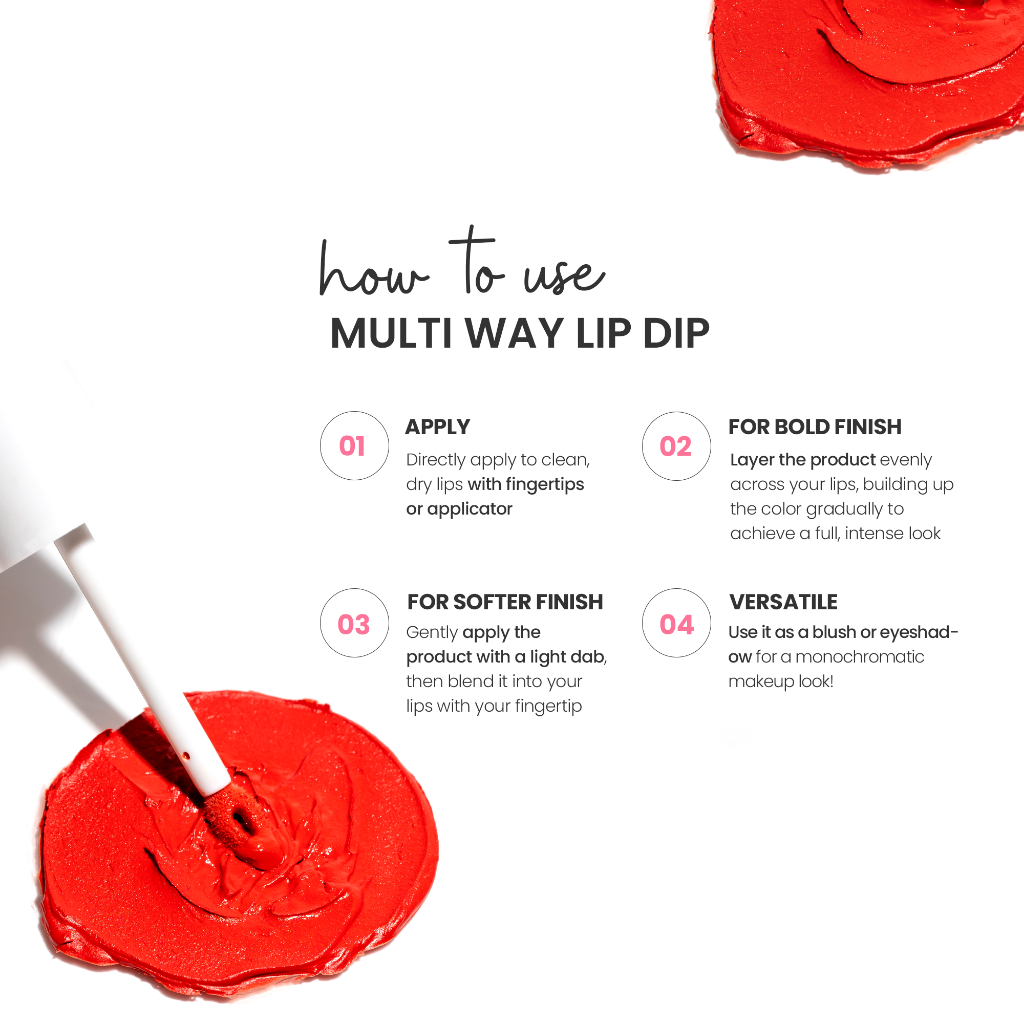 how to use
MULTI WAY LIP DIP

01
APPLY
Directly apply to clean, dry lips with fingertips or applicator

02
FOR BOLD FINISH
Layer the product evenly across your lips, building up the color gradually to achieve a full, intense look

03
FOR SOFTER FINISH
Gently apply the product with a light dab, then blend it into your lips with your fingertip

04
VERSATILE
Use it as a blush or eyeshadow for a monochromatic makeup look!