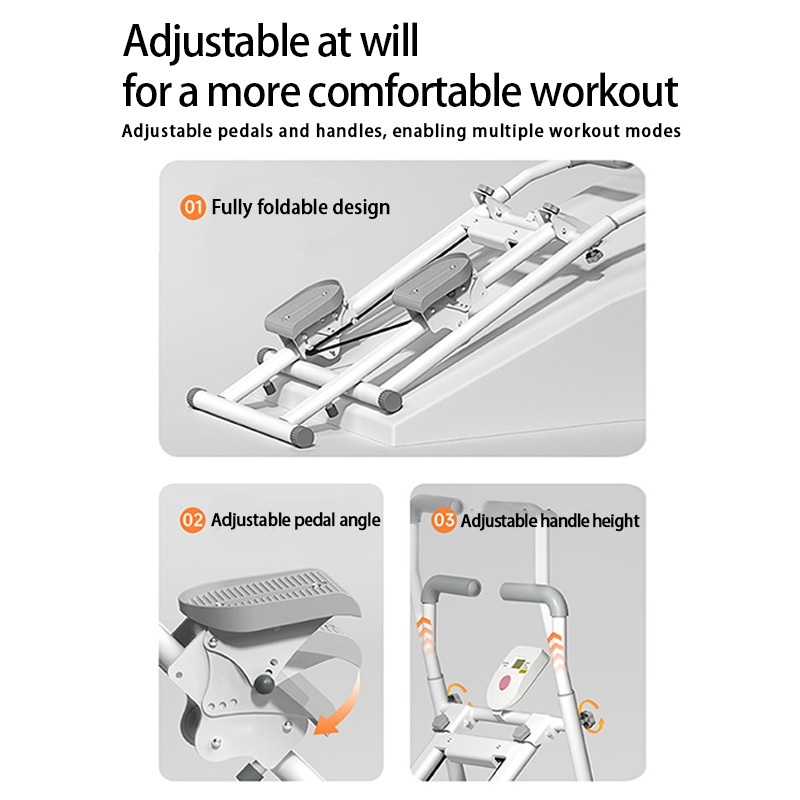 Adjustable at will
for a more comfortable workout

Adjustable pedals and handles, enabling multiple workout modes

01 Fully foldable design

02 Adjustable pedal angle

03 Adjustable handle height