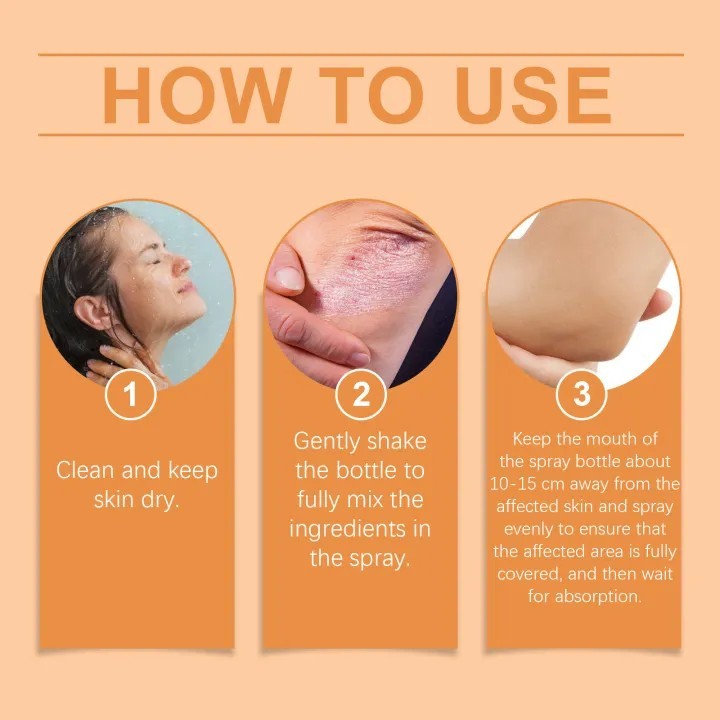 HOW TO USE

1

Clean and keep skin dry.

2

Gently shake the bottle to fully mix the ingredients in the spray.

3

Keep the mouth of the spray bottle about 10-15 cm away from the affected skin and spray evenly to ensure that the affected area is fully covered, and then wait for absorption.