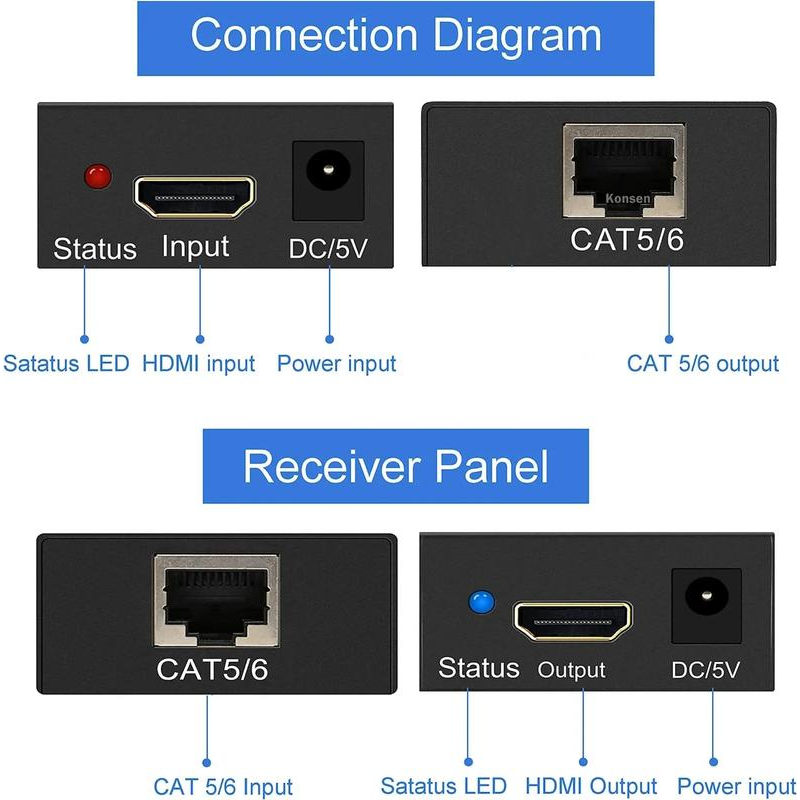 Connection Diagram

Status Input DC/5V

Konsen
CAT5/6

Satatus LED HDMI input Power input

CAT 5/6 output

Receiver Panel

CAT5/6

Status Output DC/5V

CAT 5/6 Input

Satatus LED HDMI Output Power input